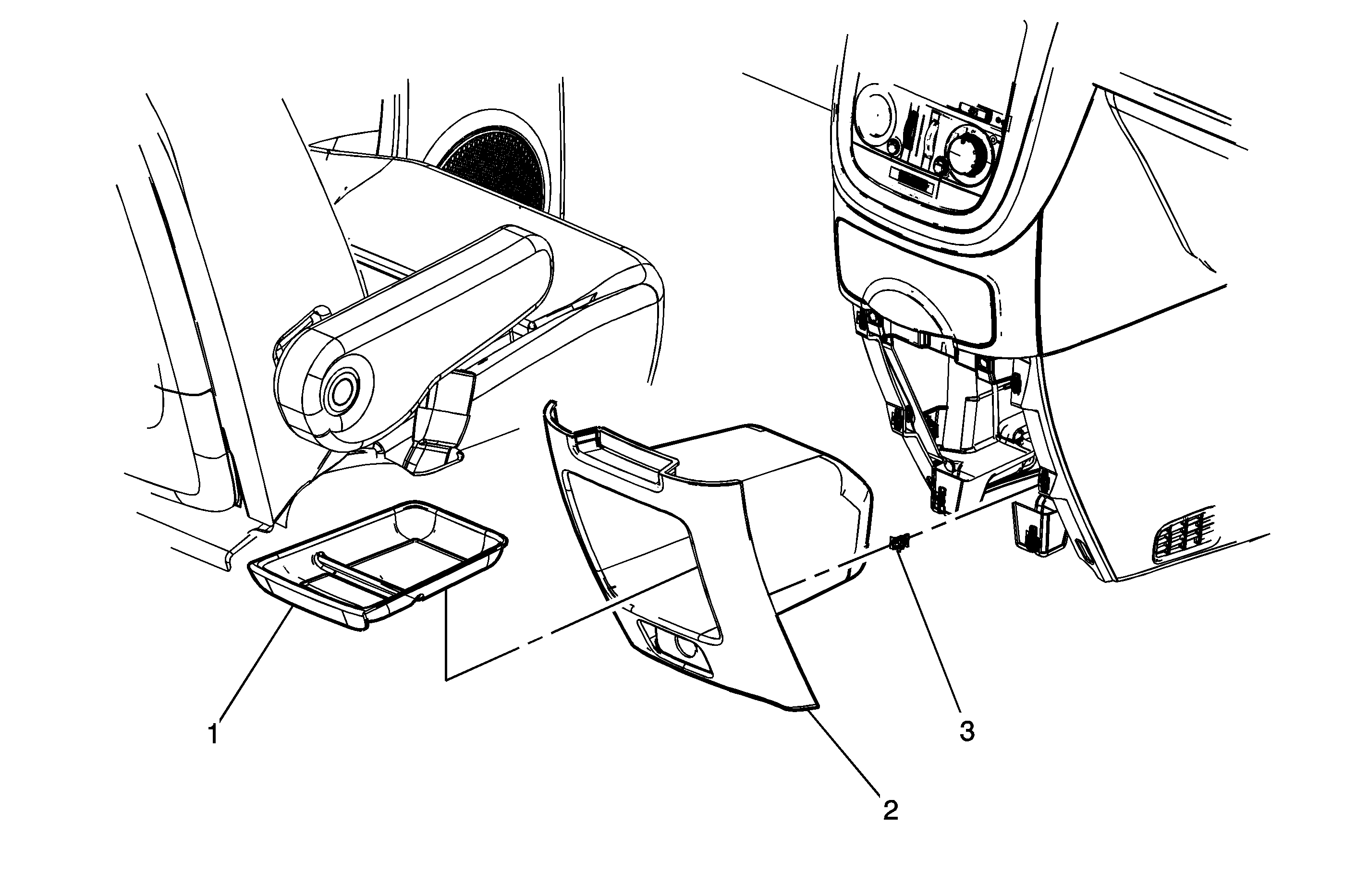 1
2
3