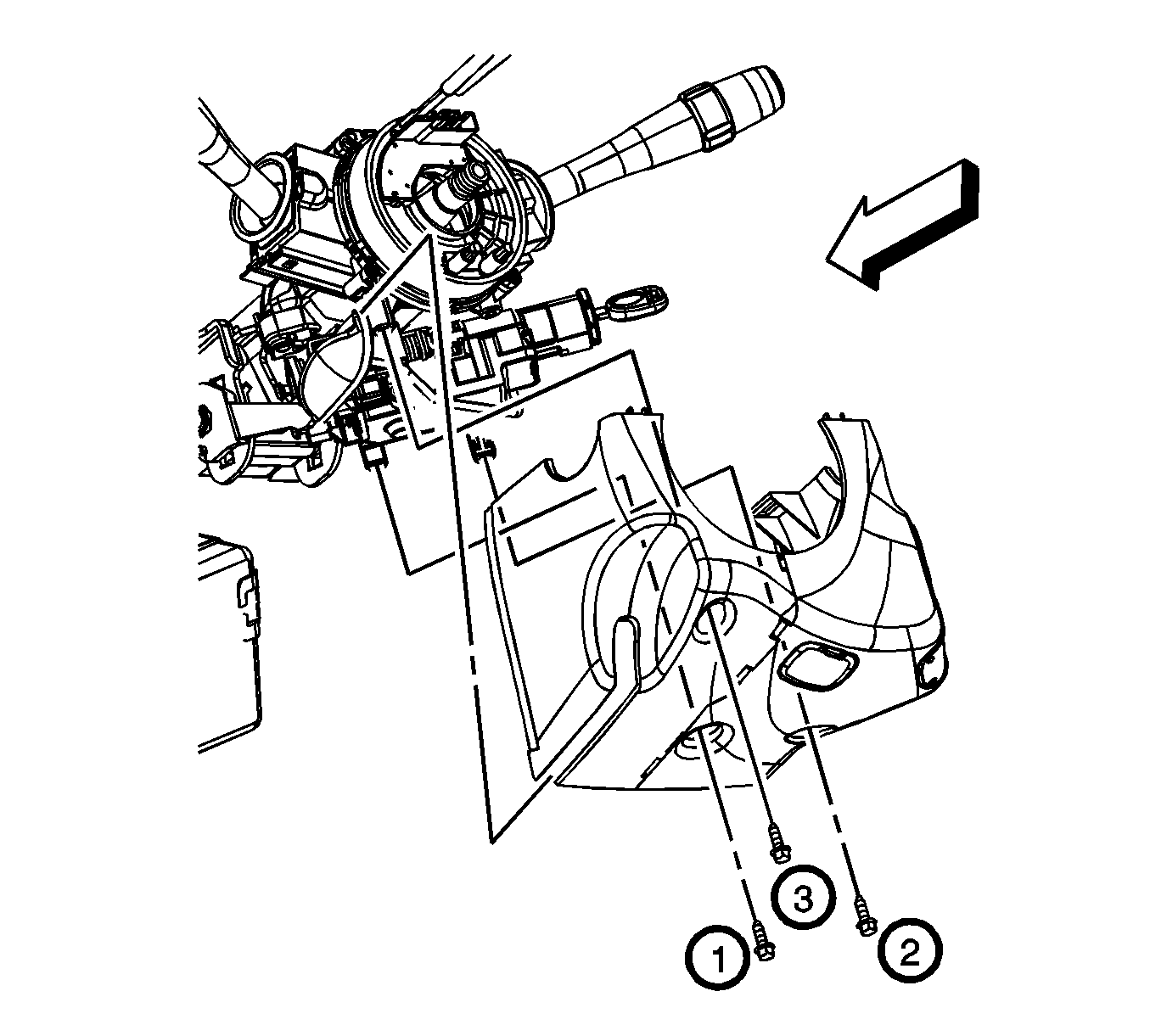 3
1
2