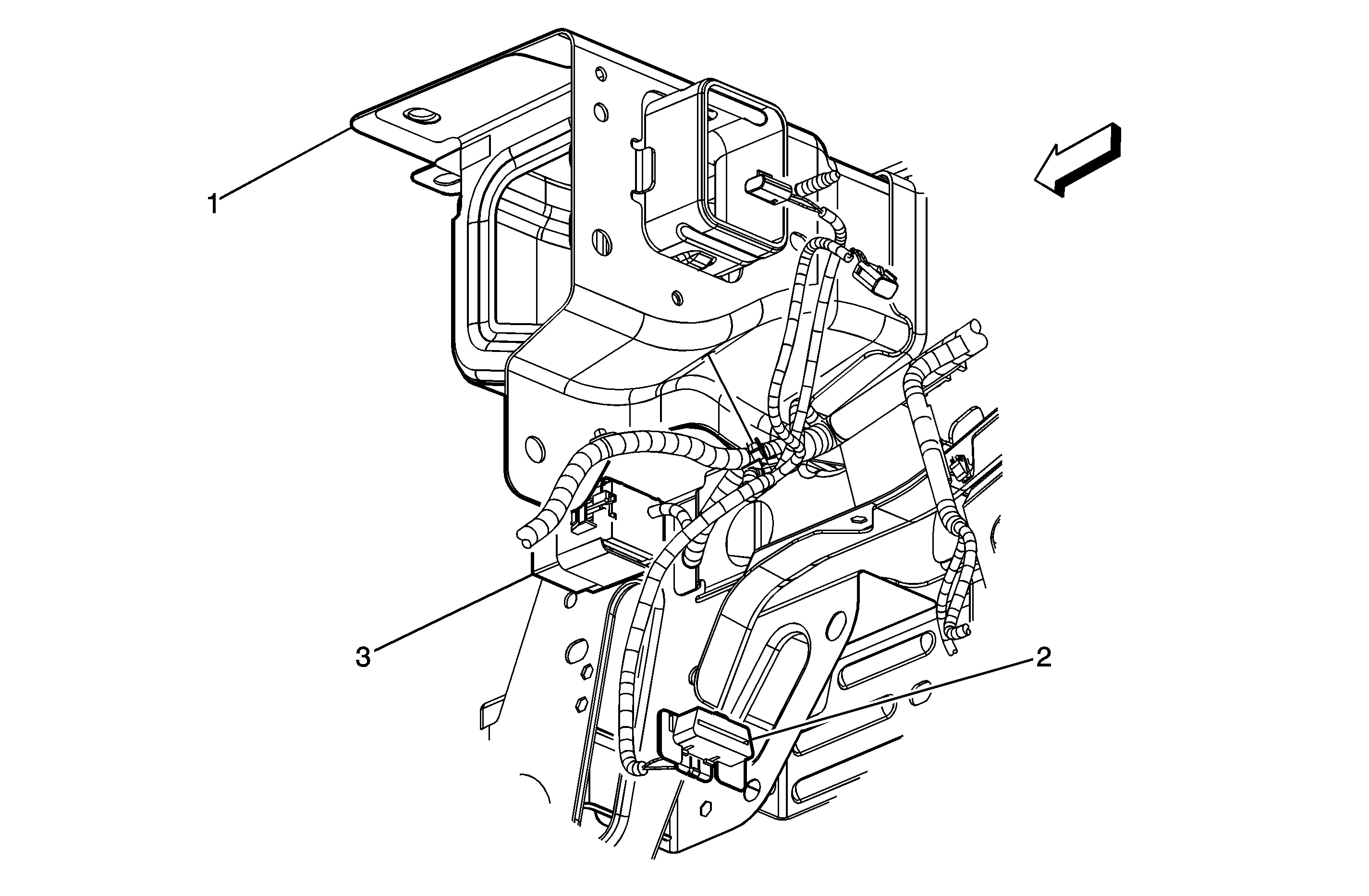 1

3

2