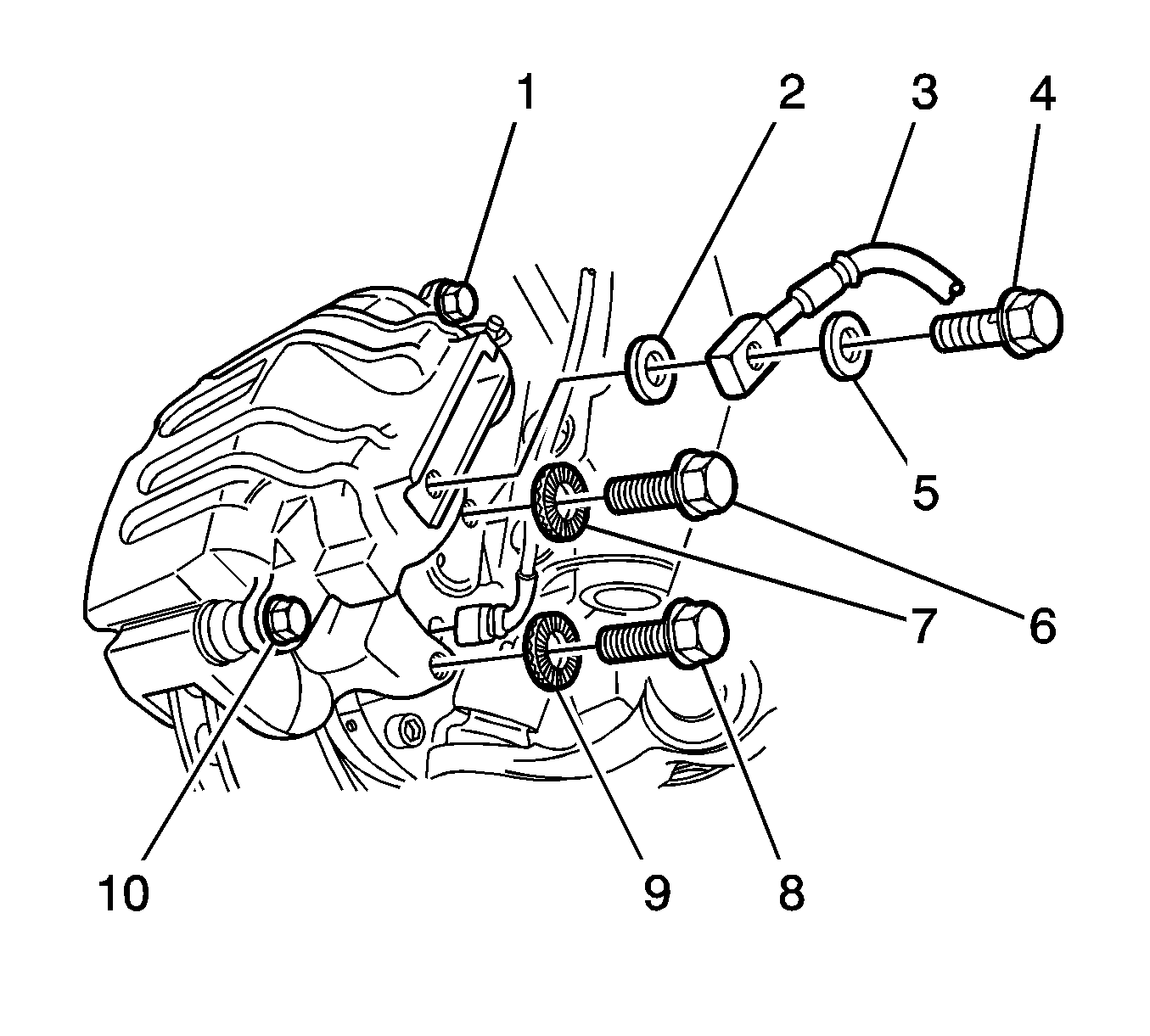 1
2
3
4
5
6
7
10
9
8