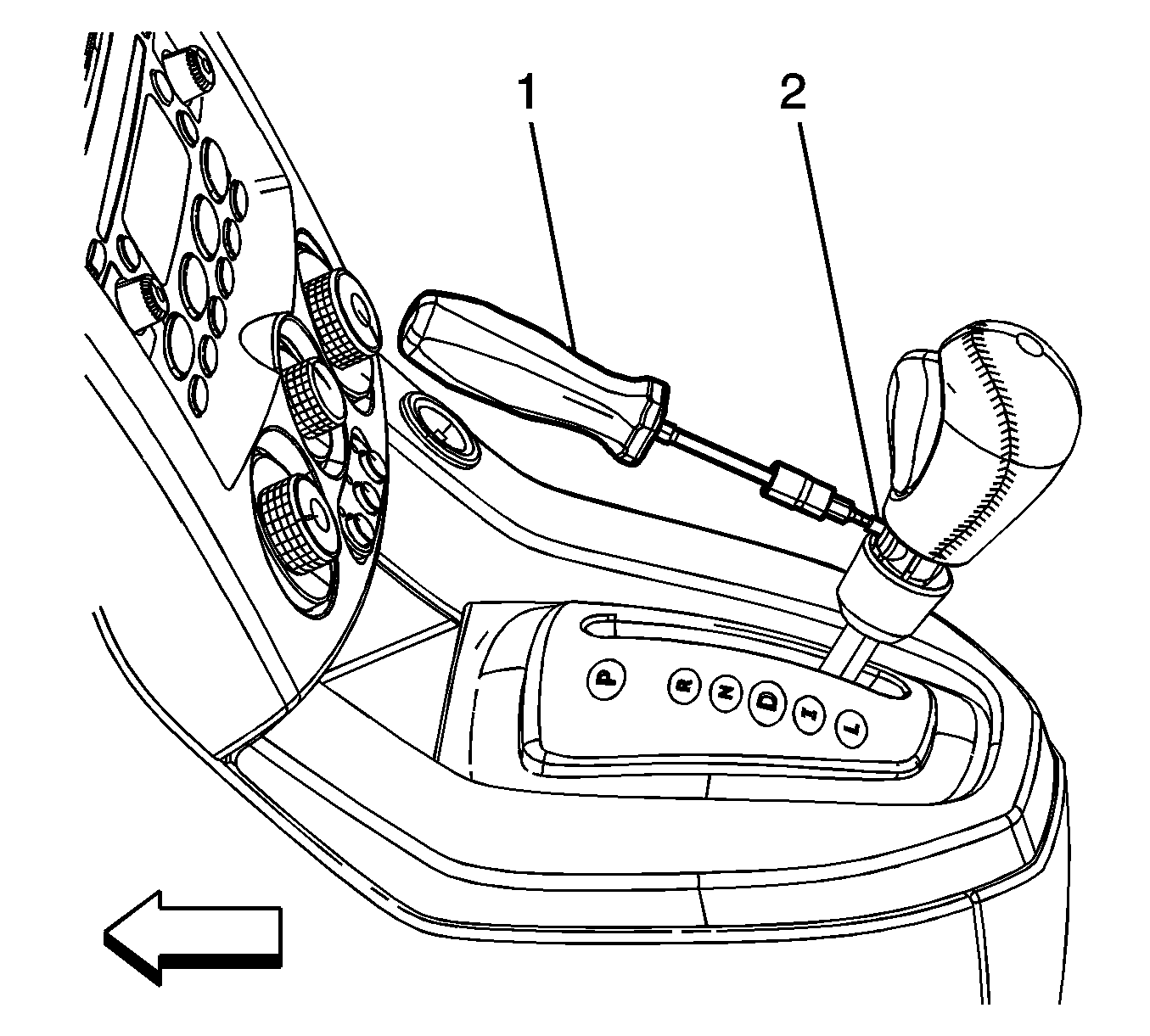 1
2
P
R
N
D
I
L