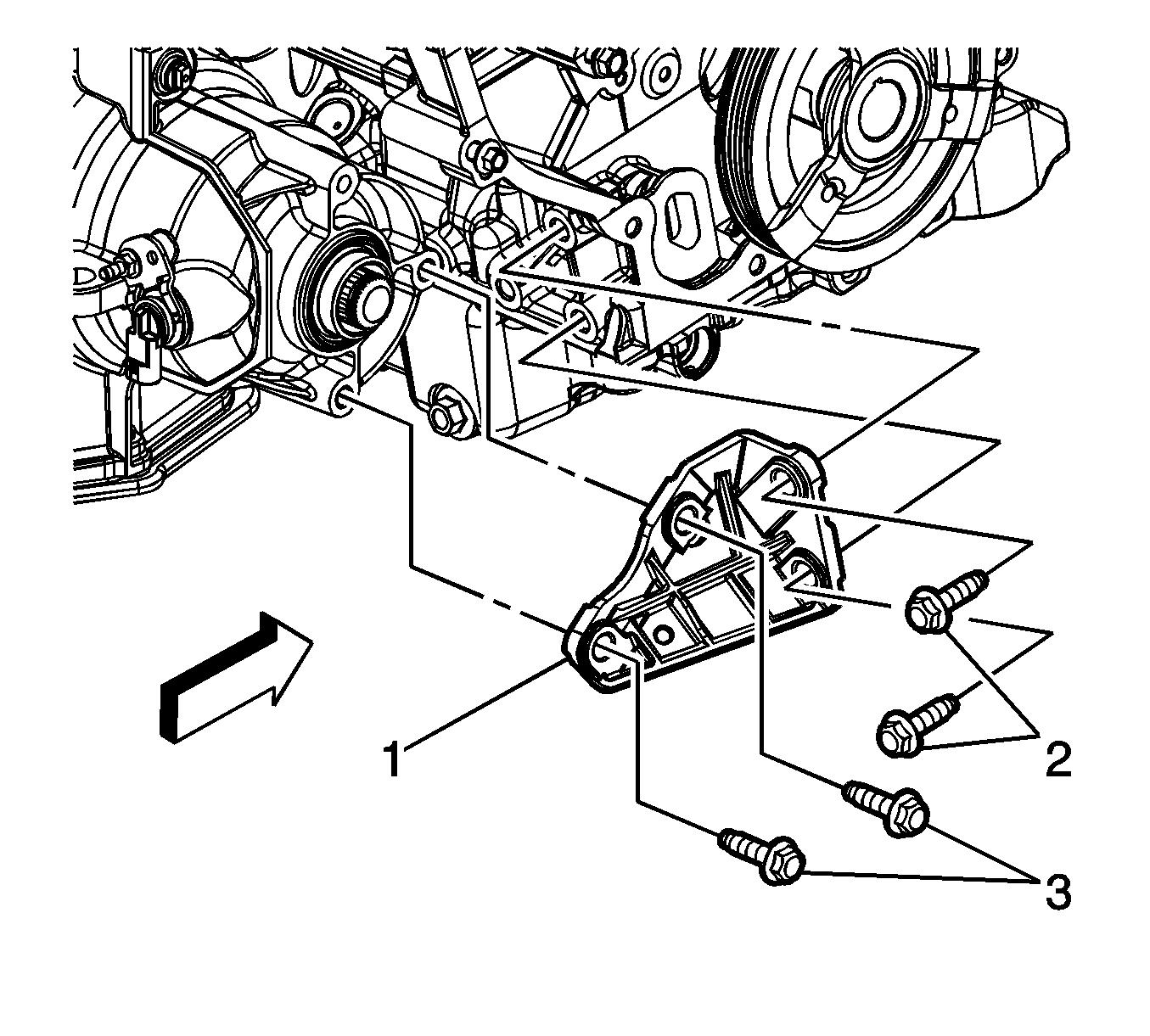 1
2
3