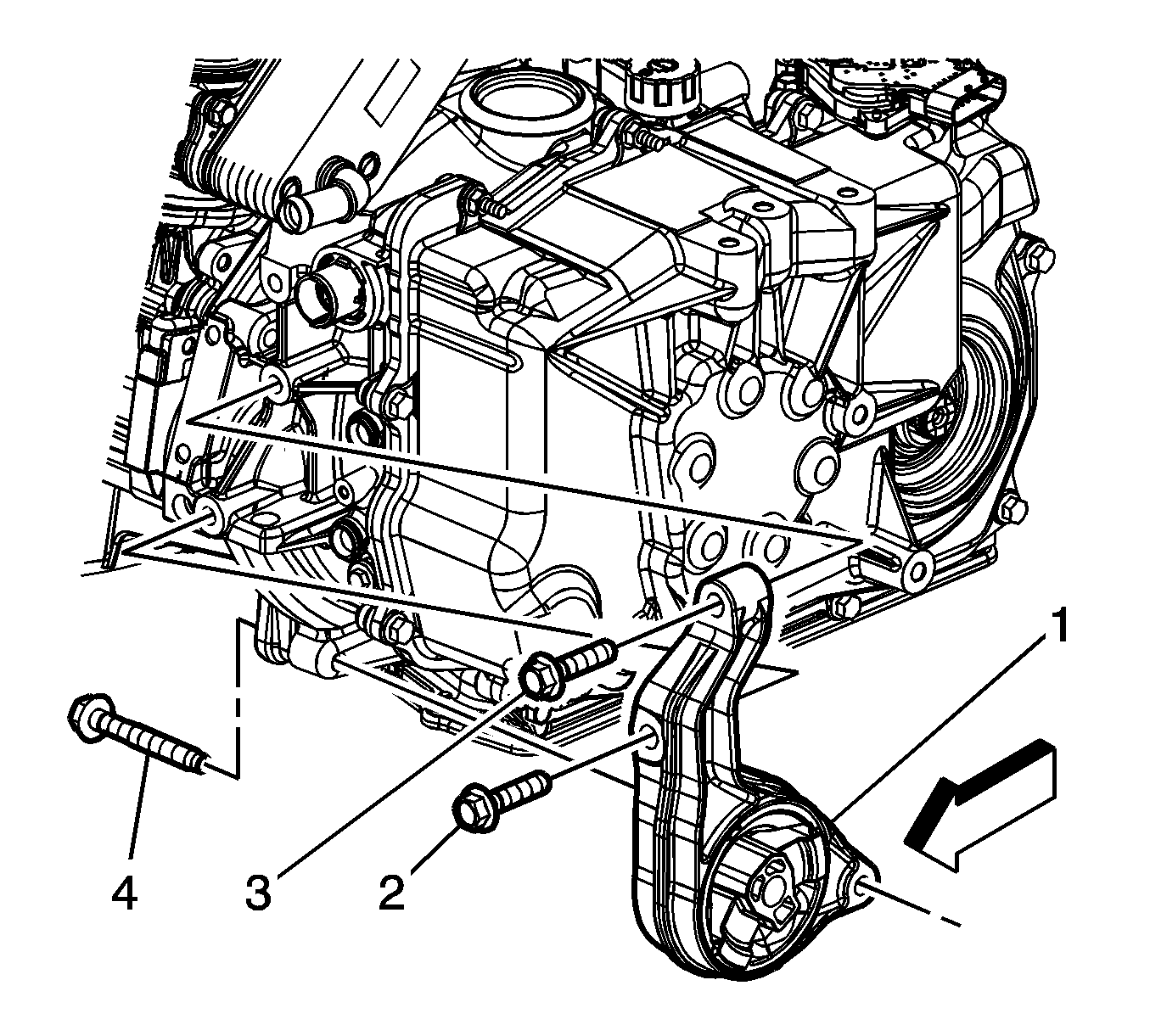 1
4
3
2