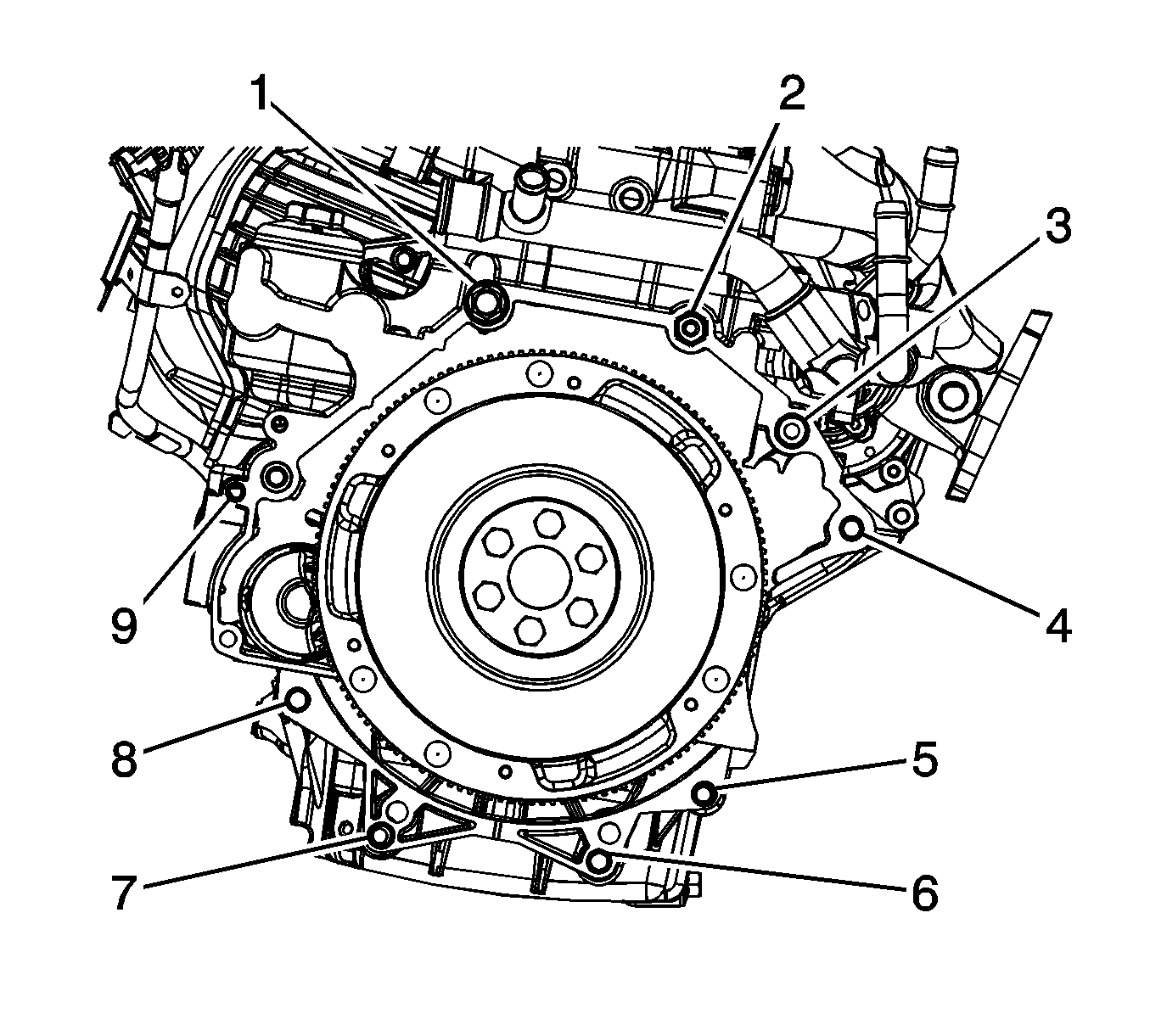 1
2
3
9
4
8
5
7
6