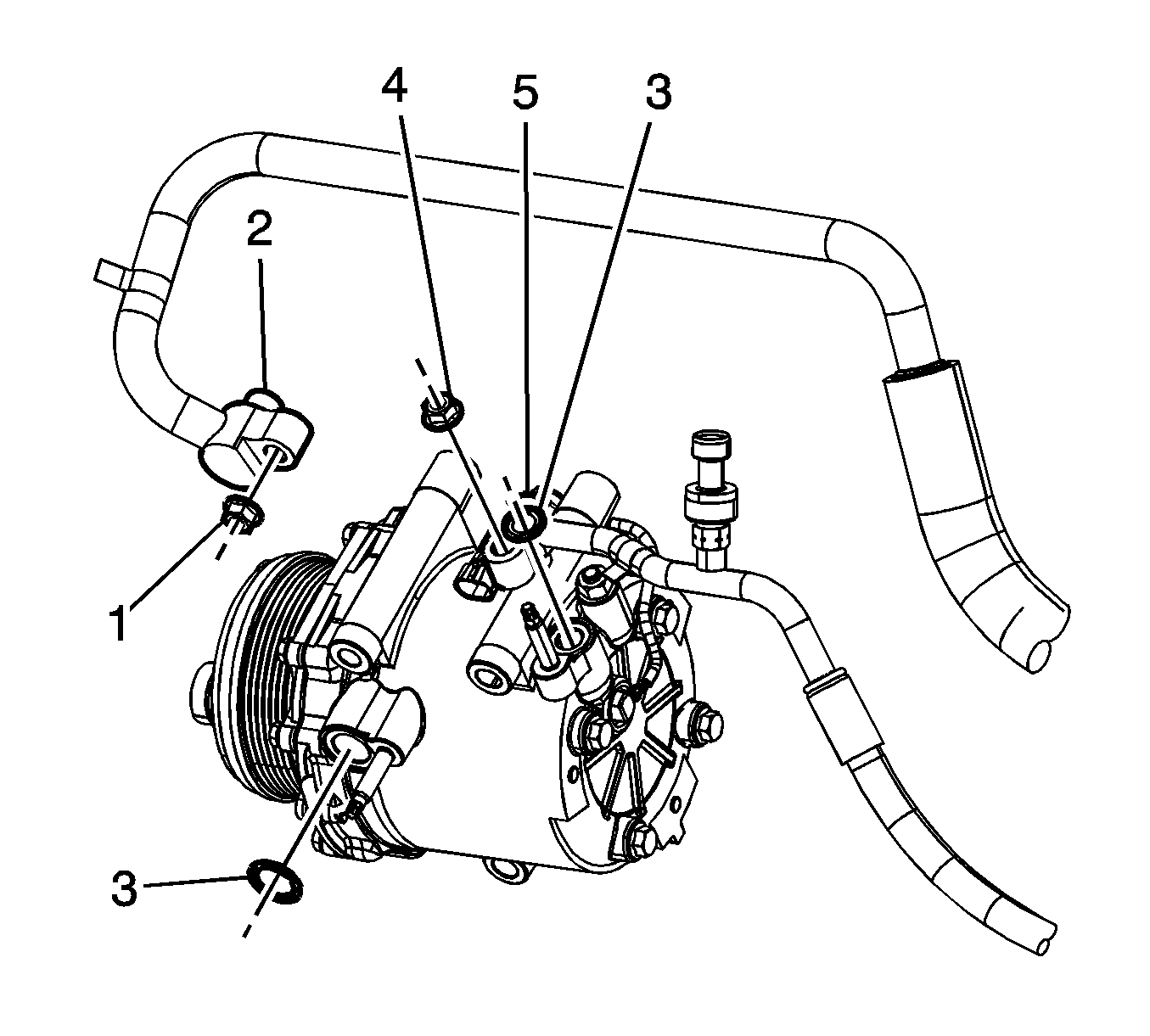 4
5
3
2
1
3