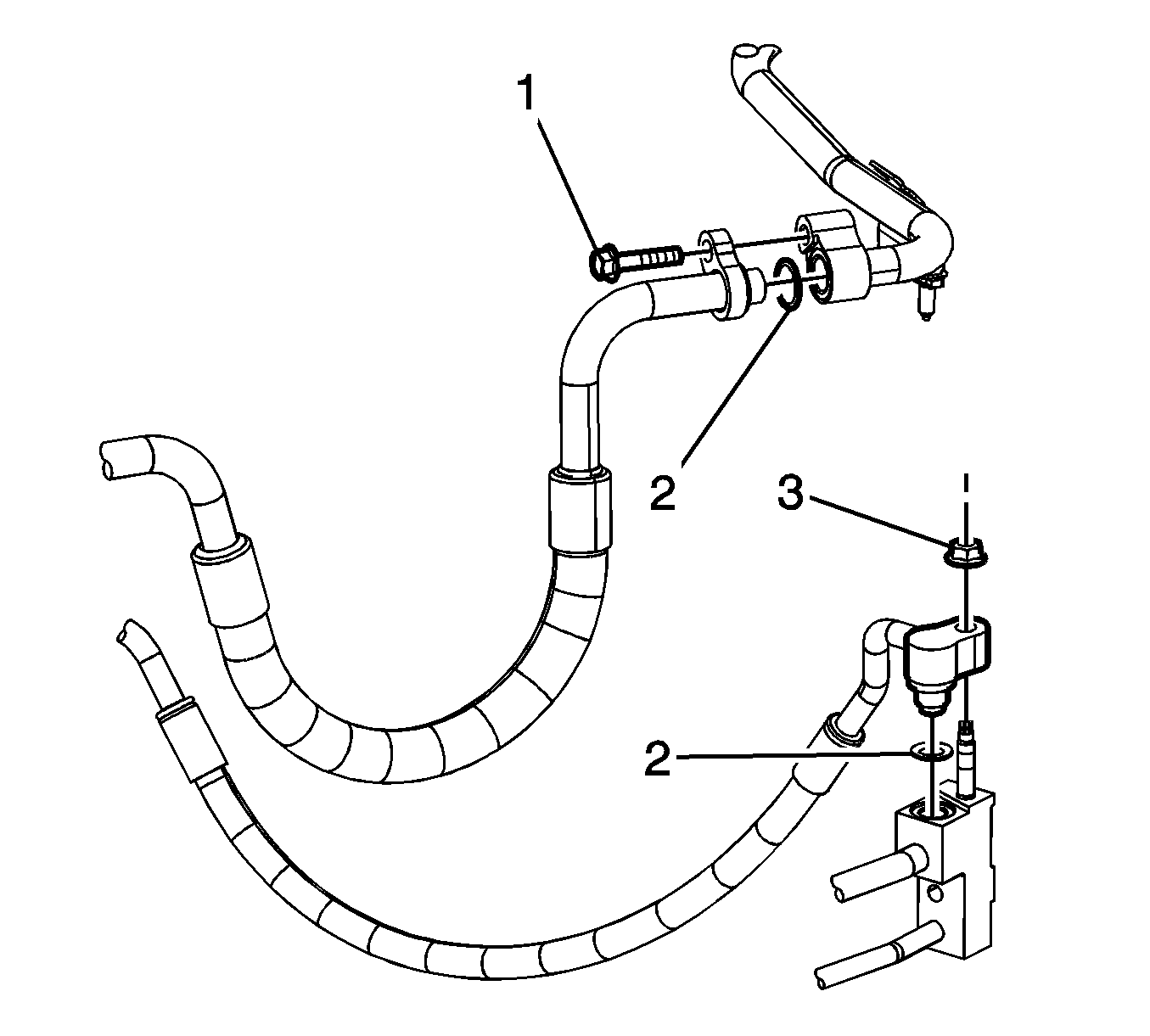 1
2
3
2