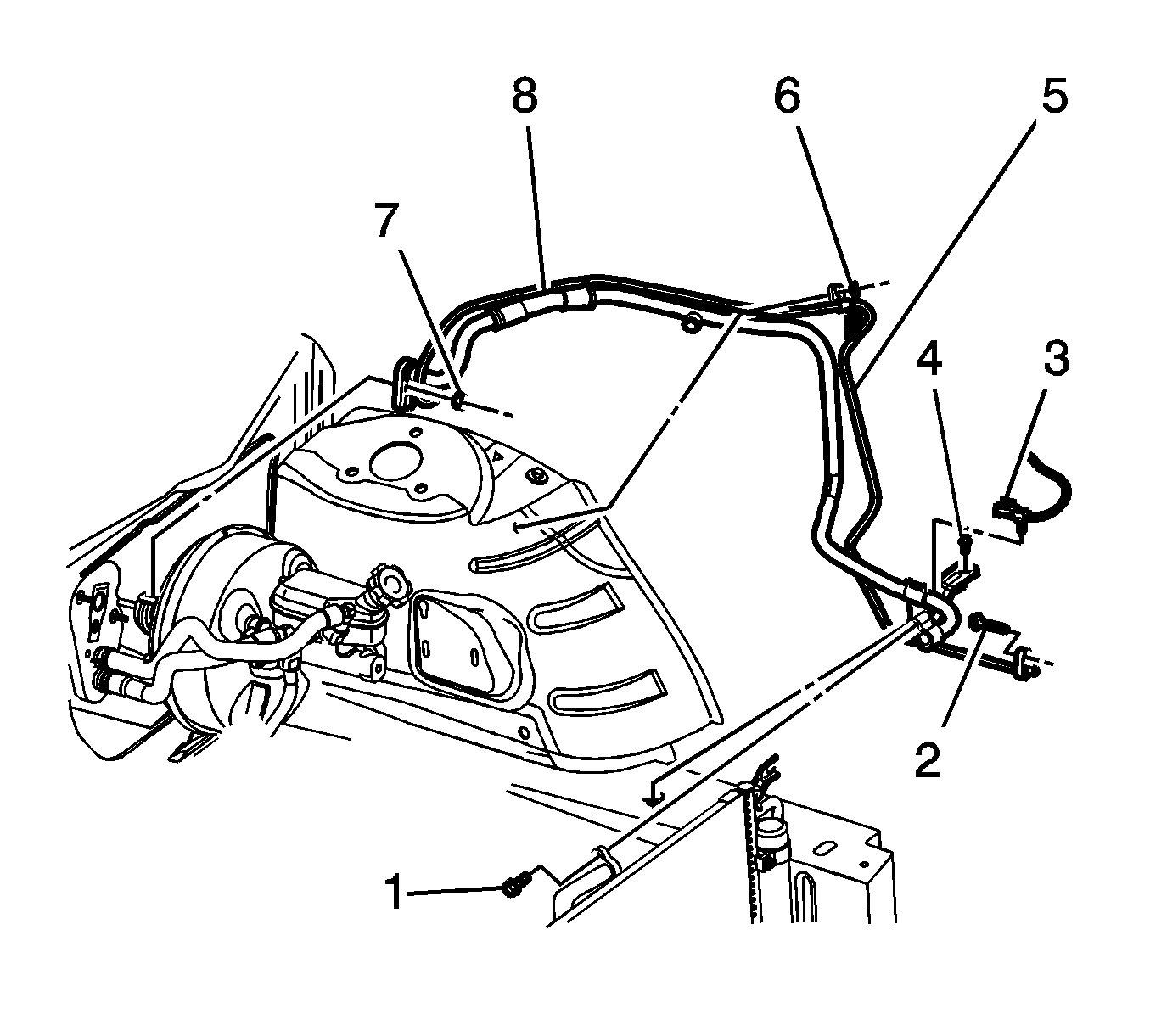 8
6
5
7
4
3
2
1