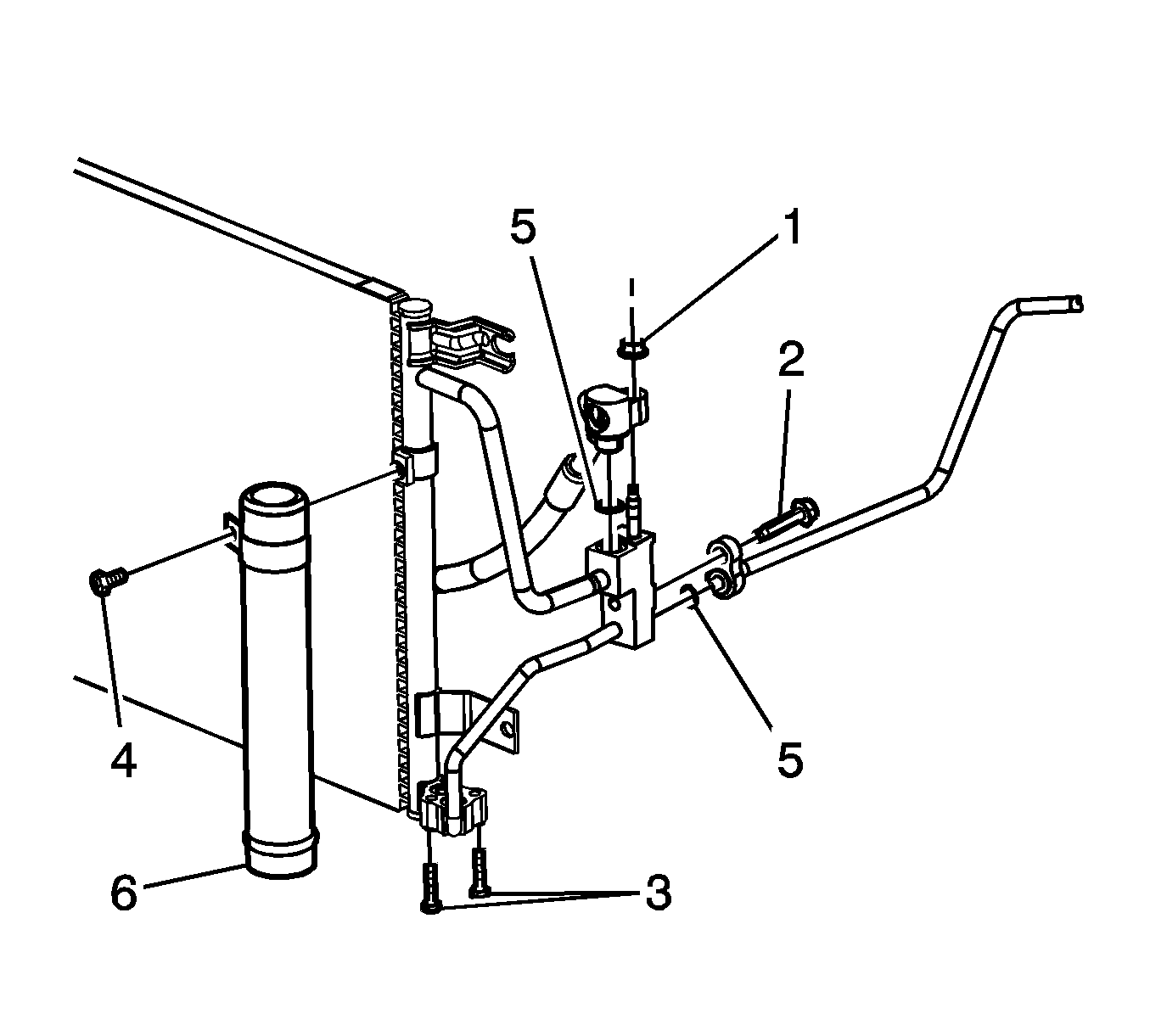 5
1
2
4
5
6
3