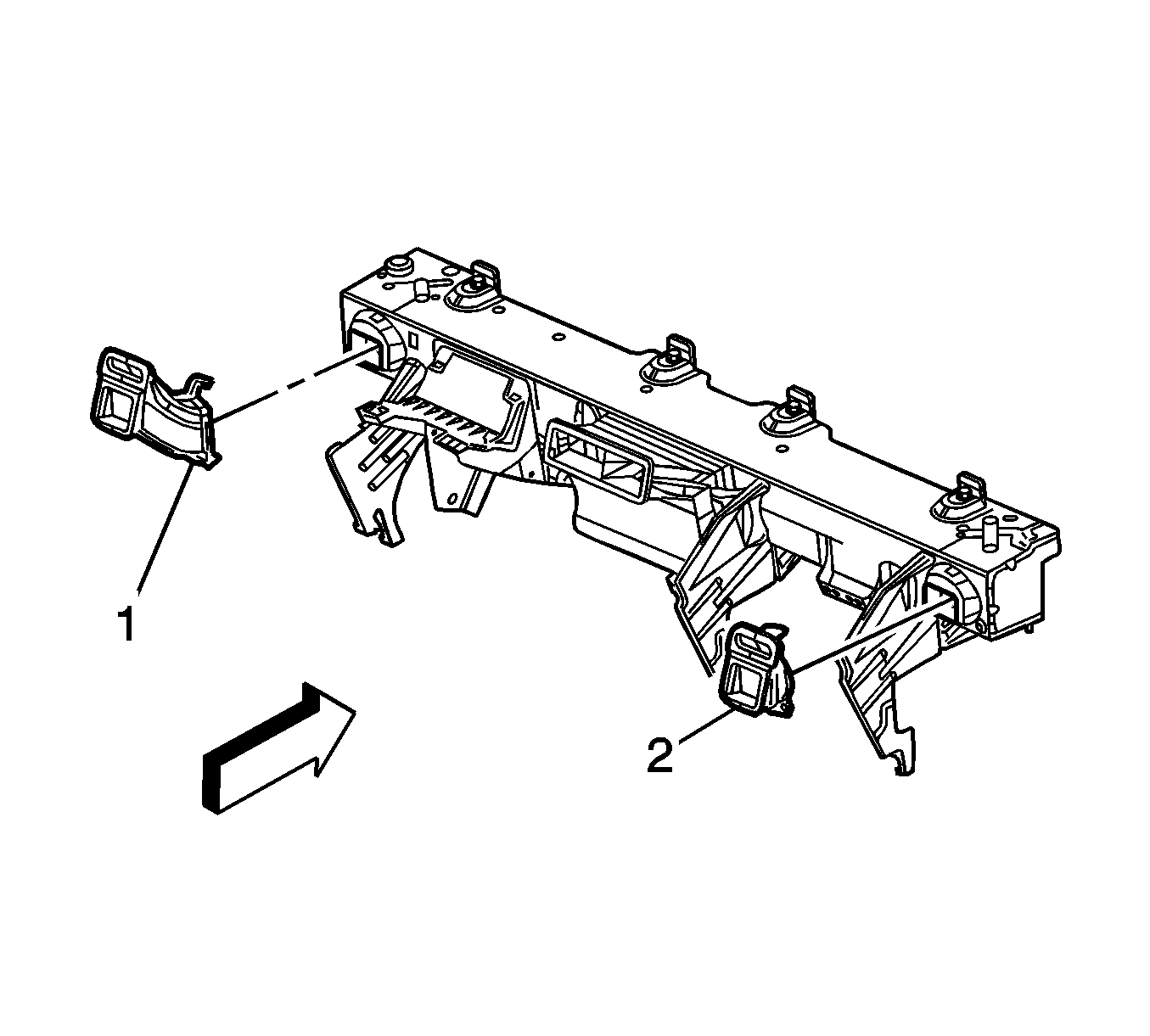 1

2