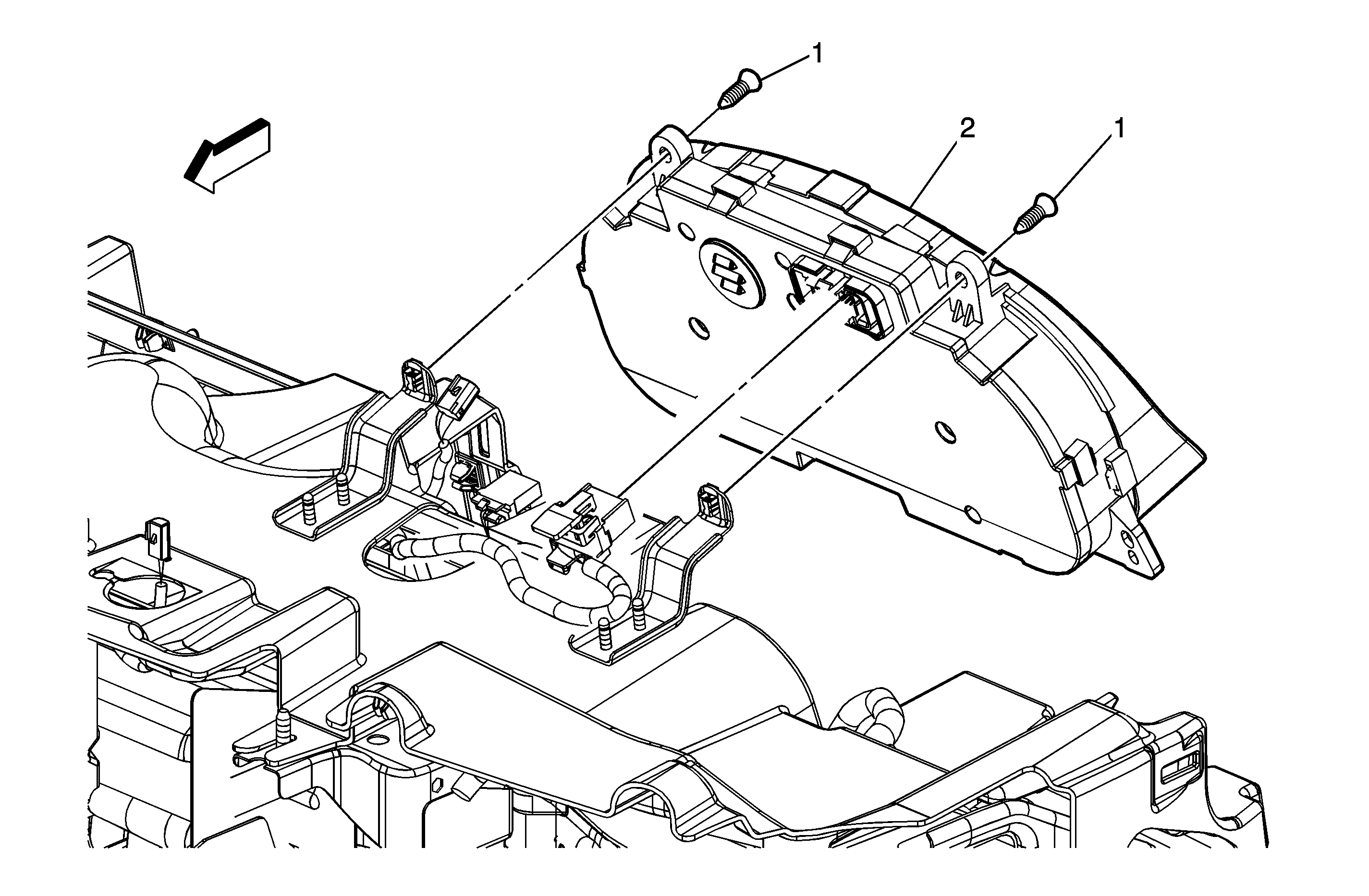 1
2
1