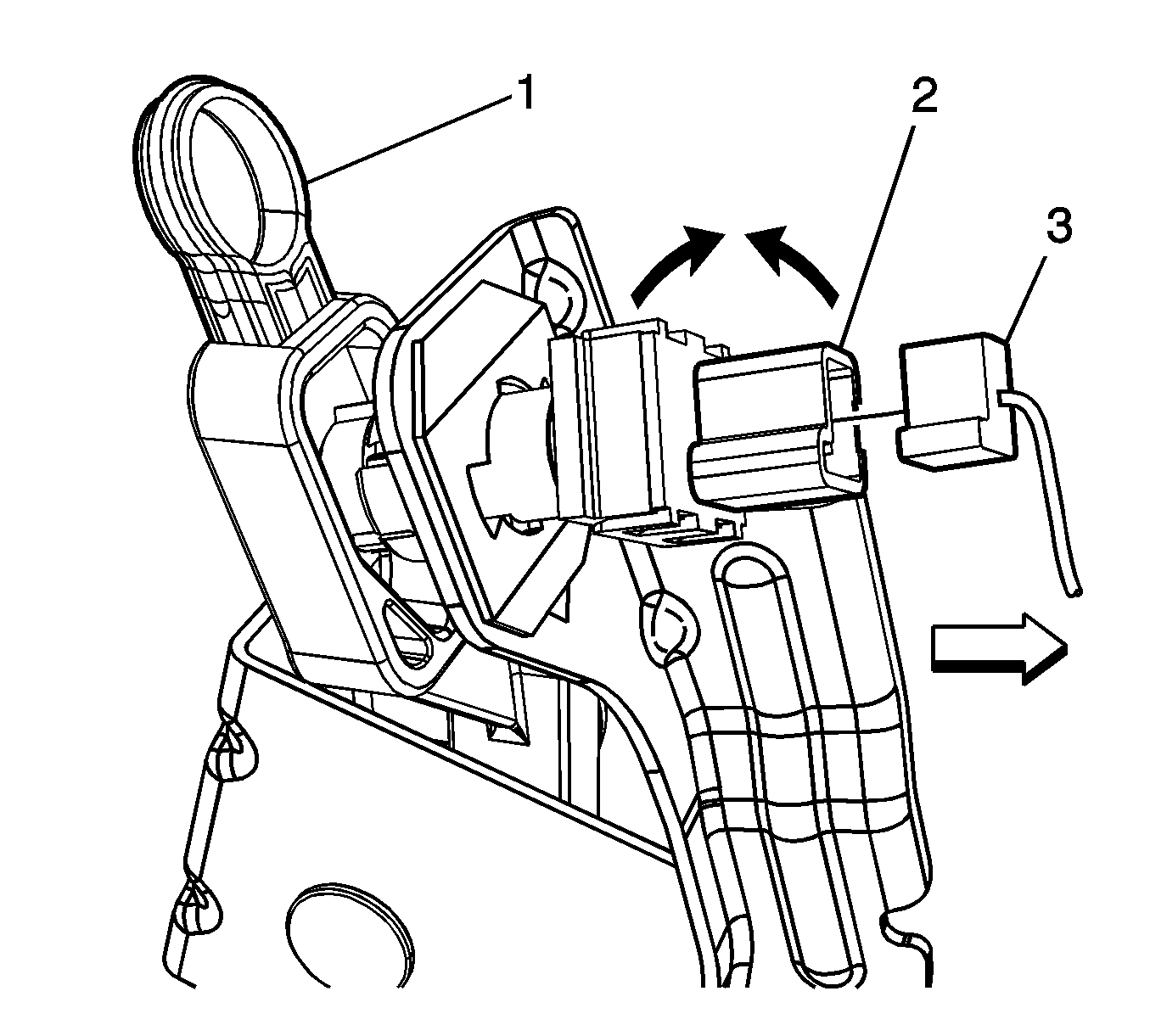 1
2
3