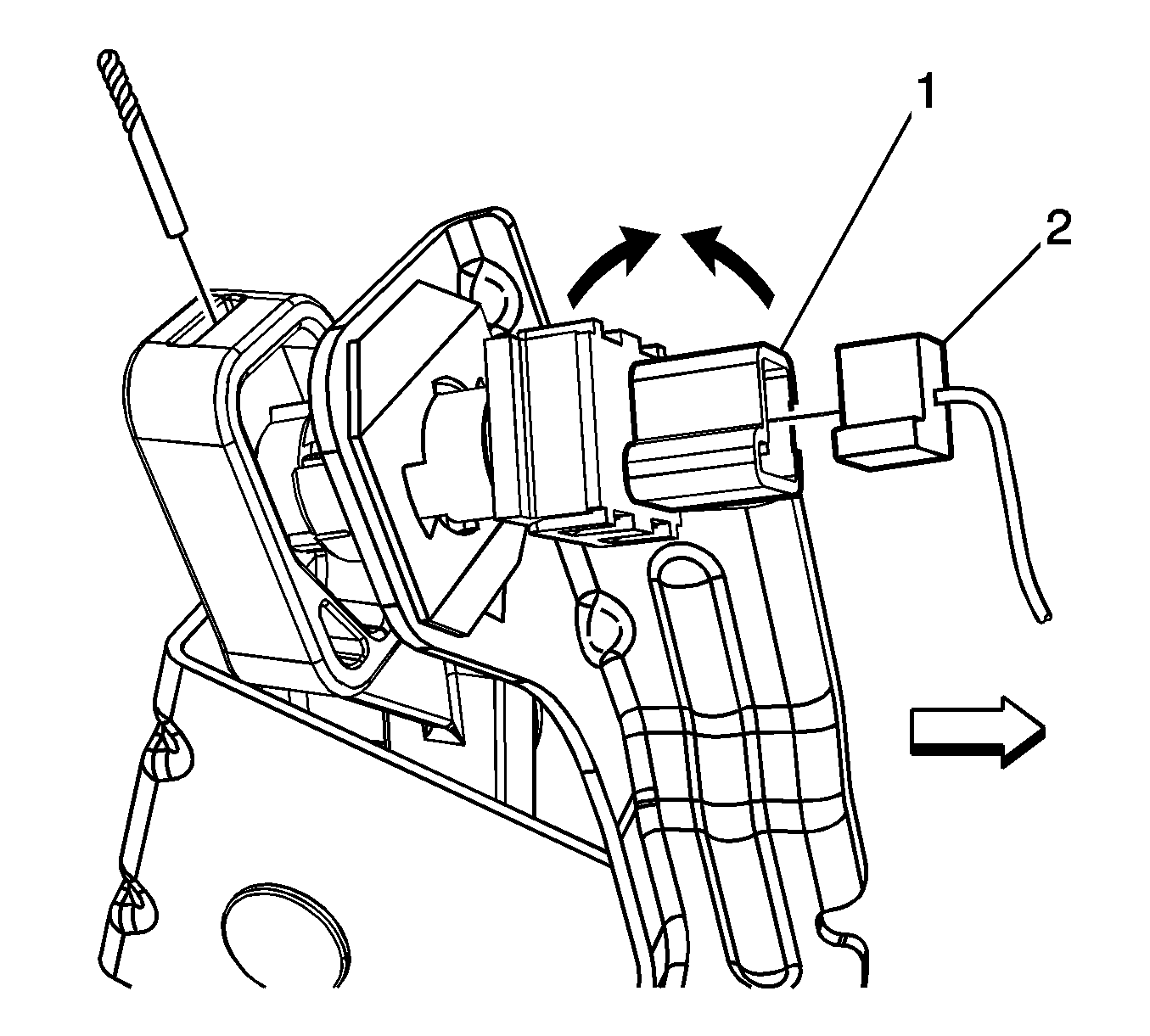 1
2