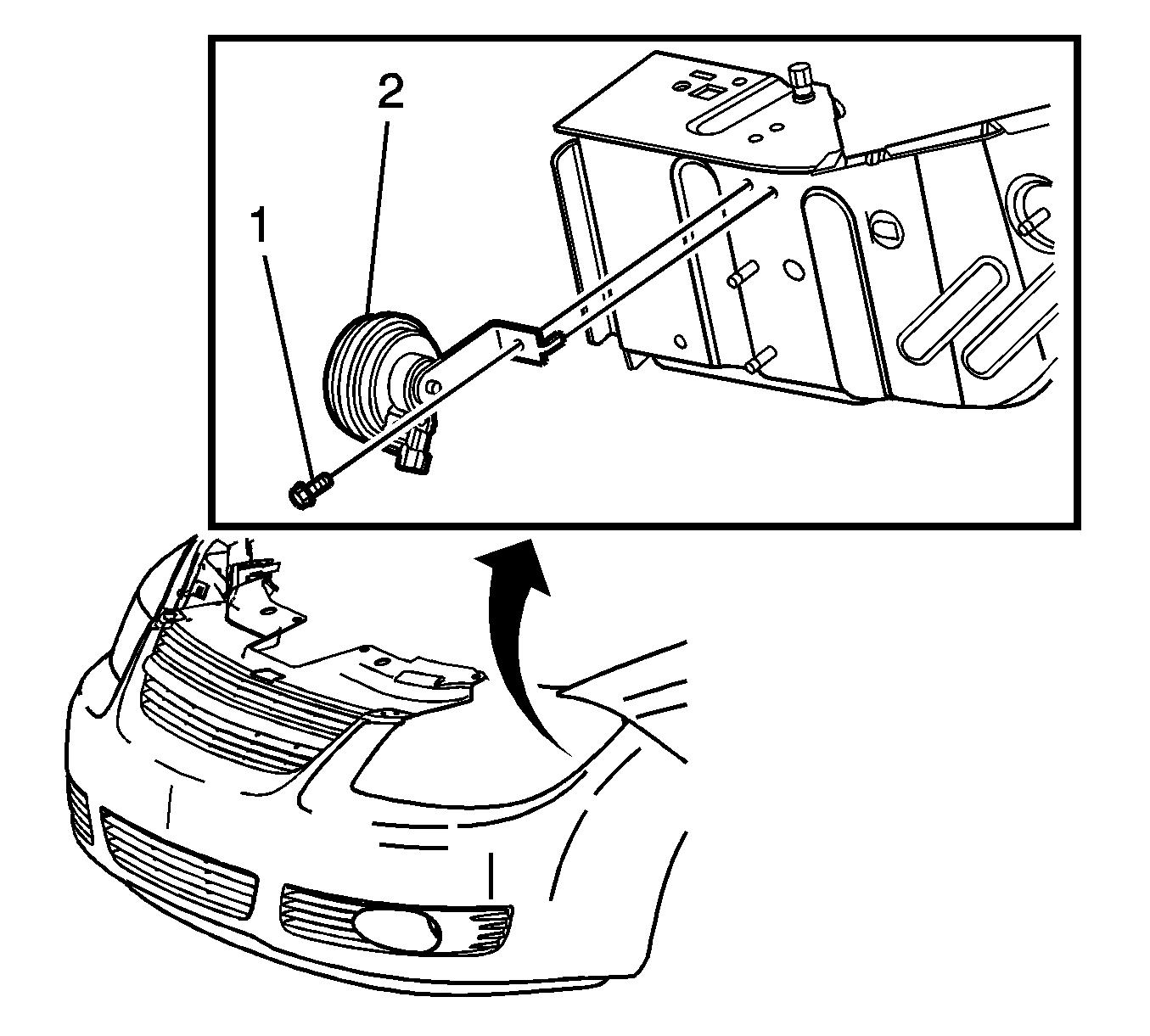 2
1