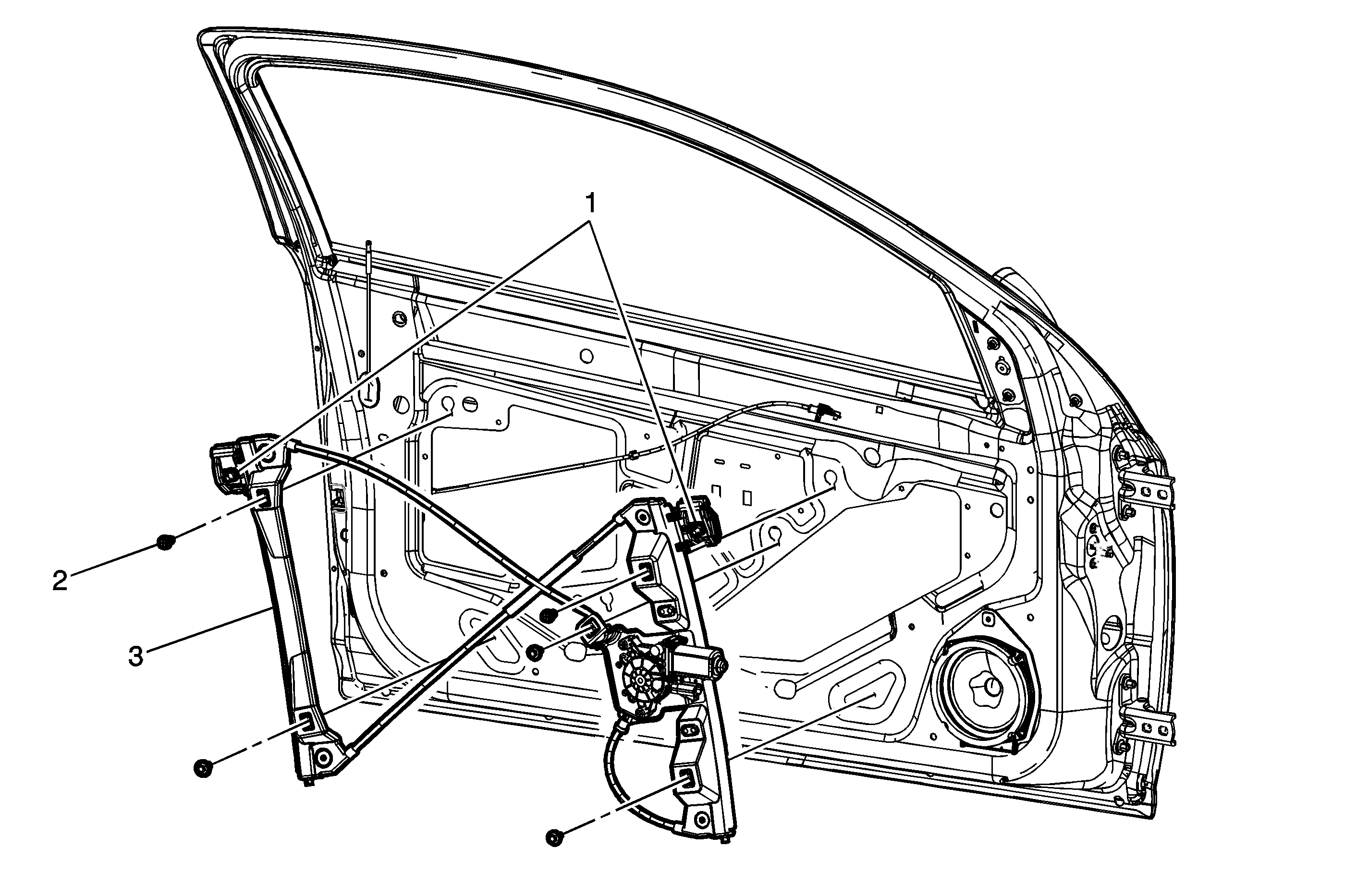 1
2
3