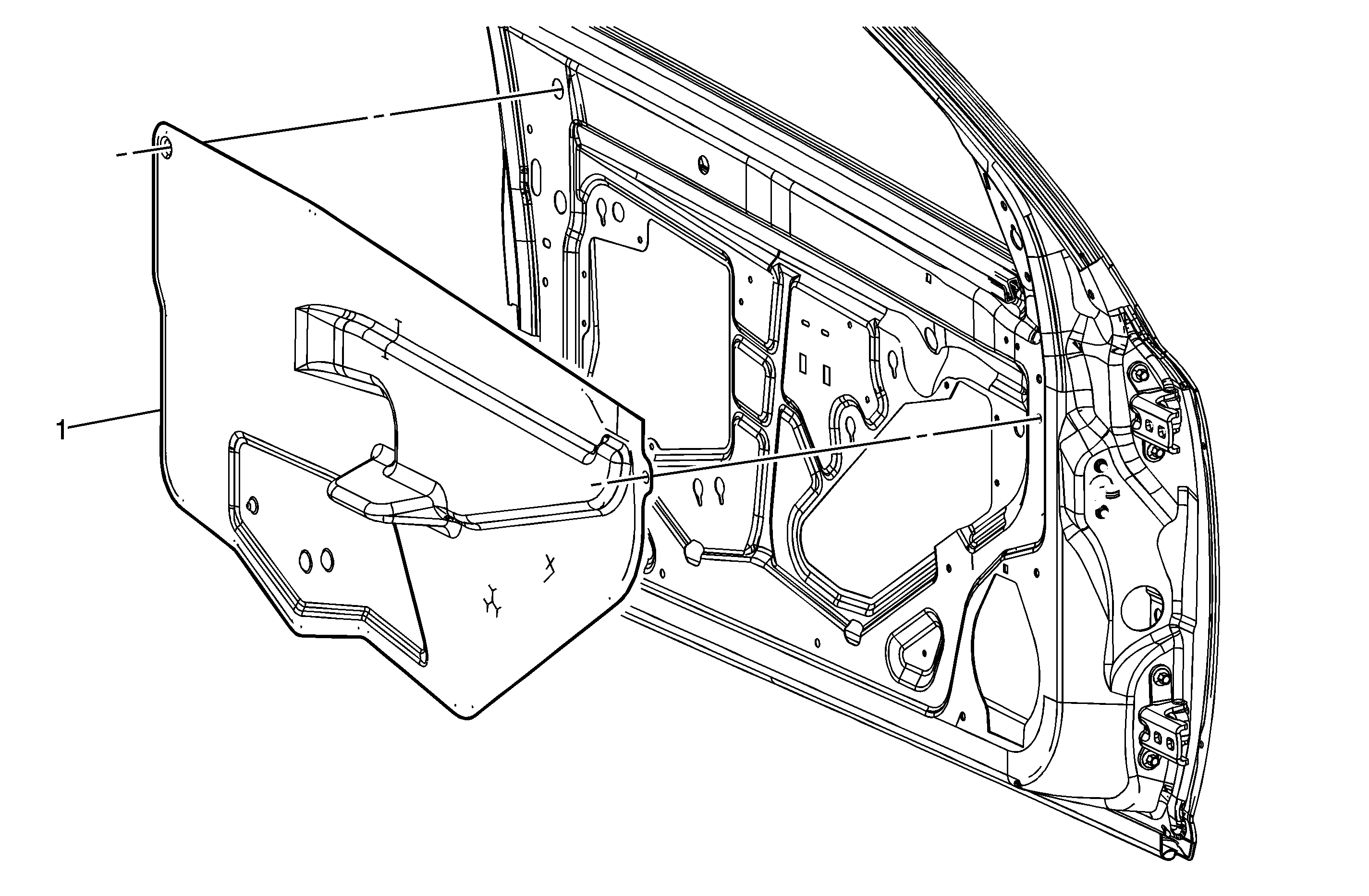 1