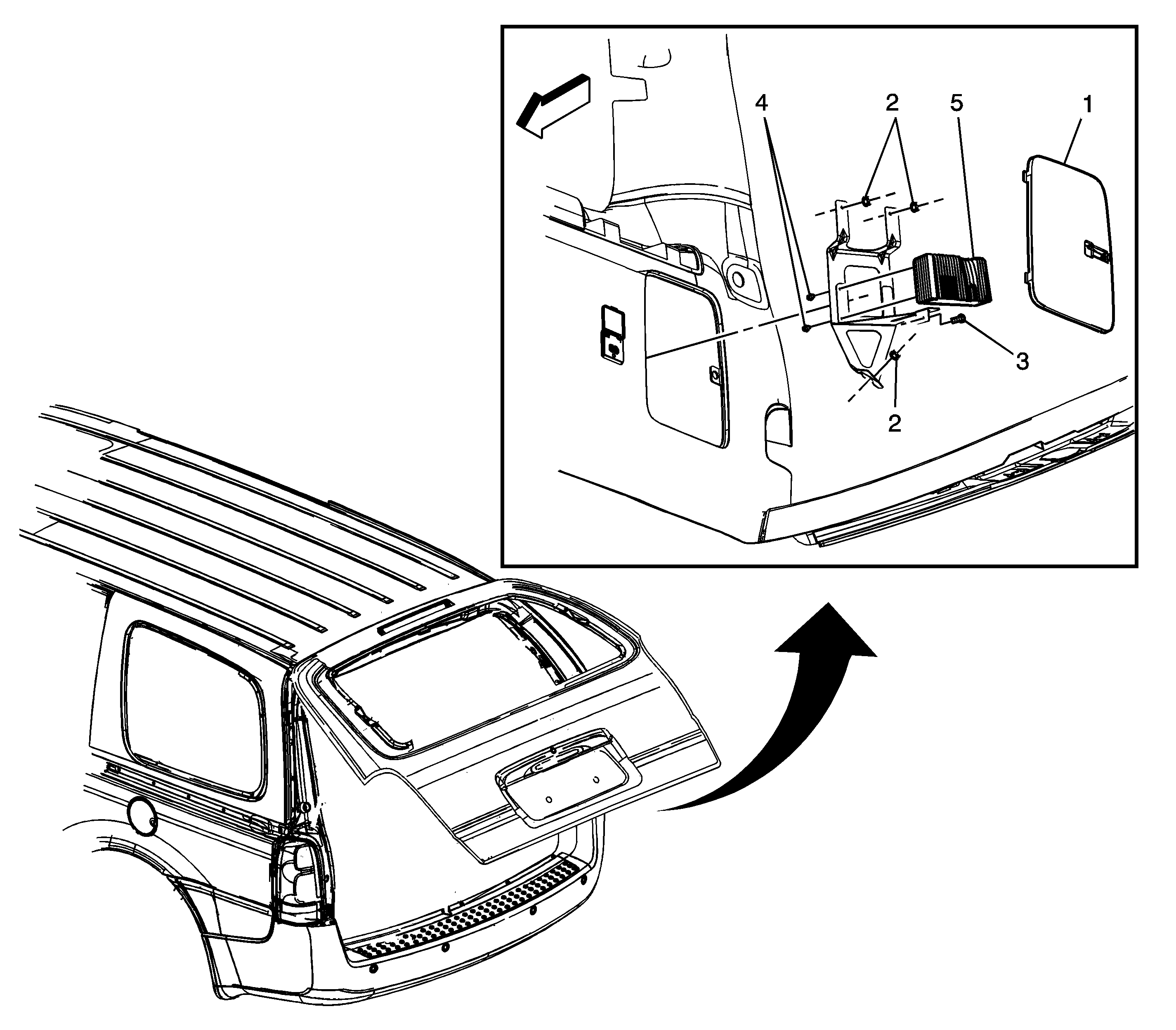 4
2
5
1
3
2