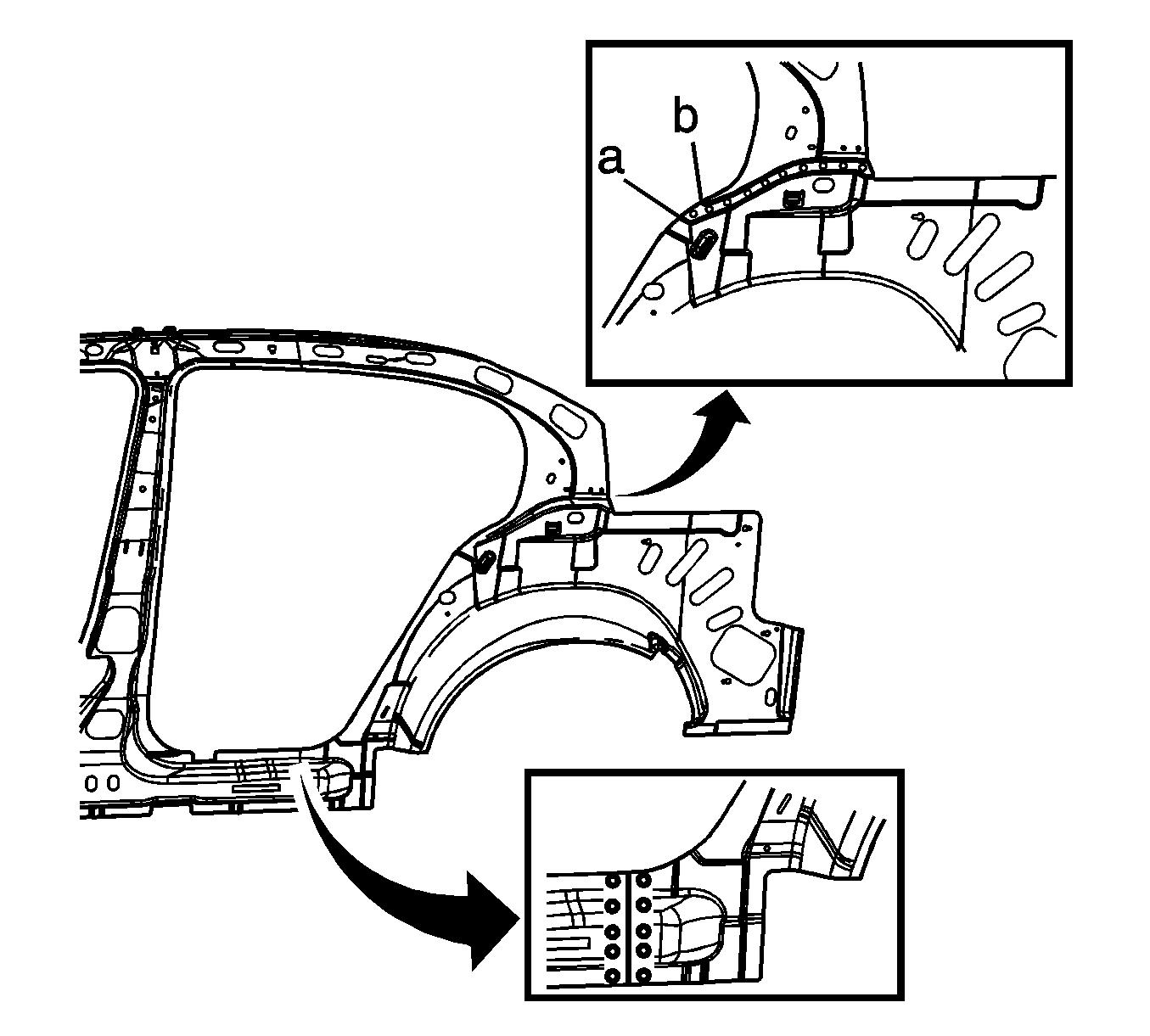 b
a