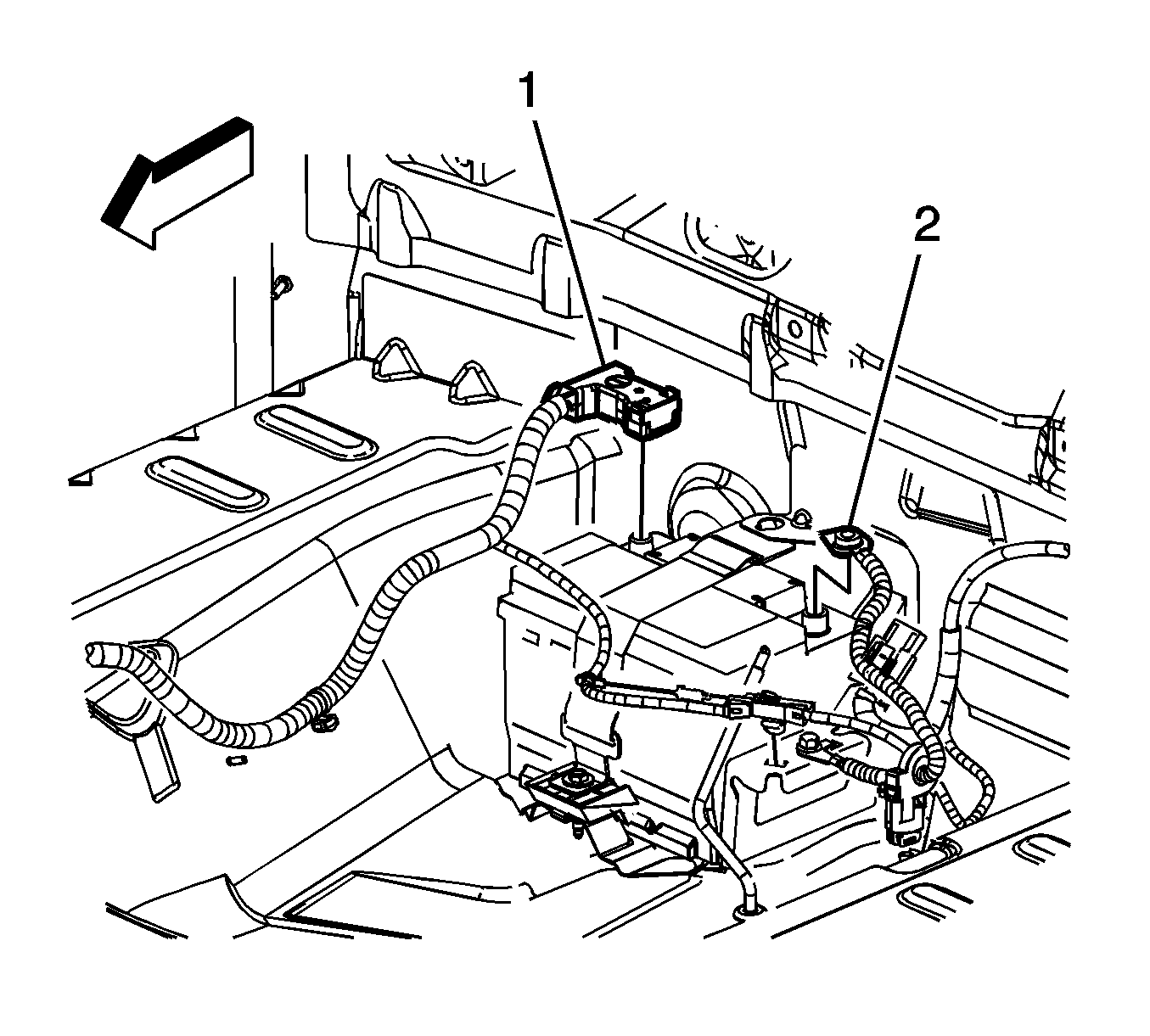 1
2