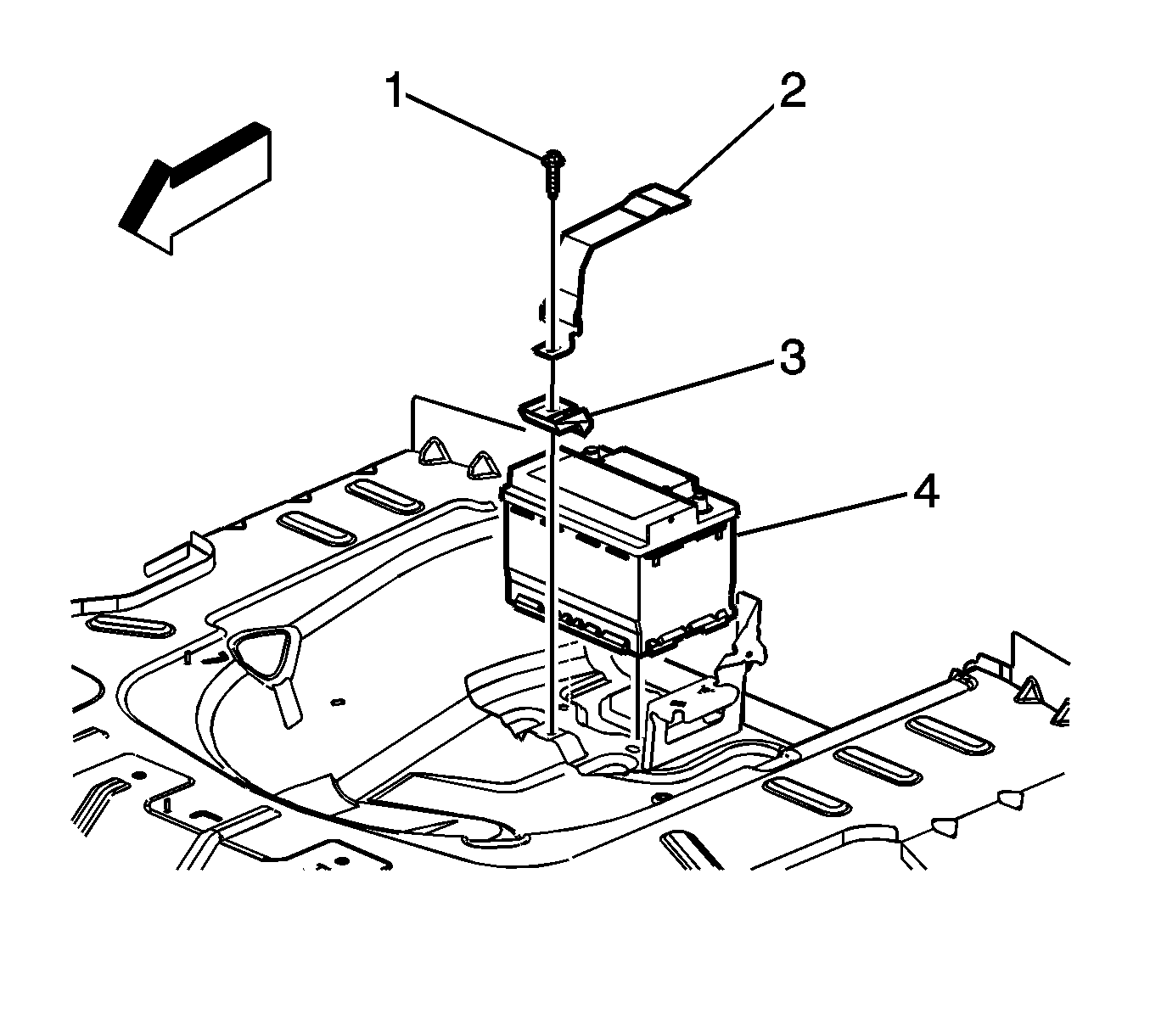 1
2
3
4