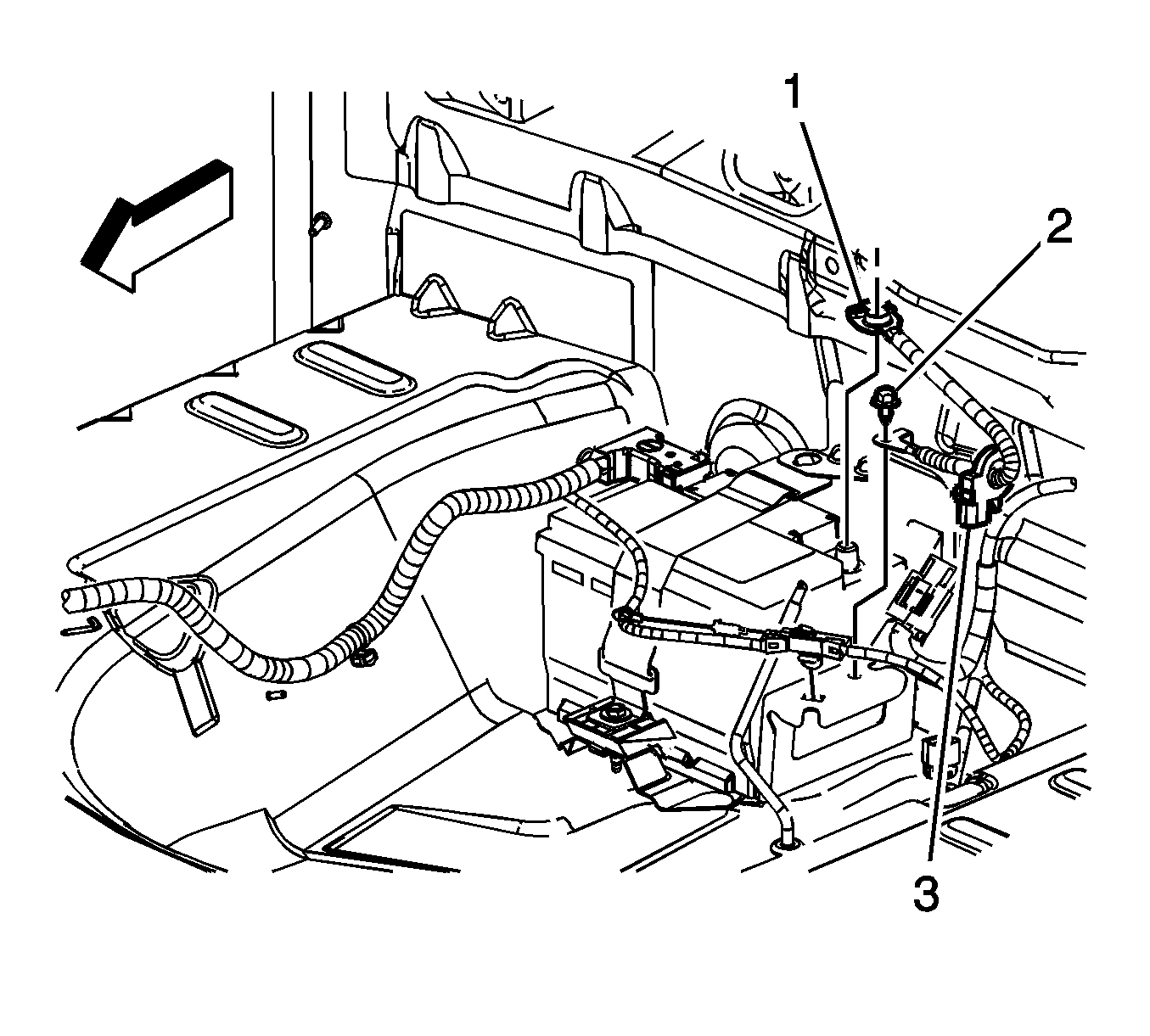 1
2
3