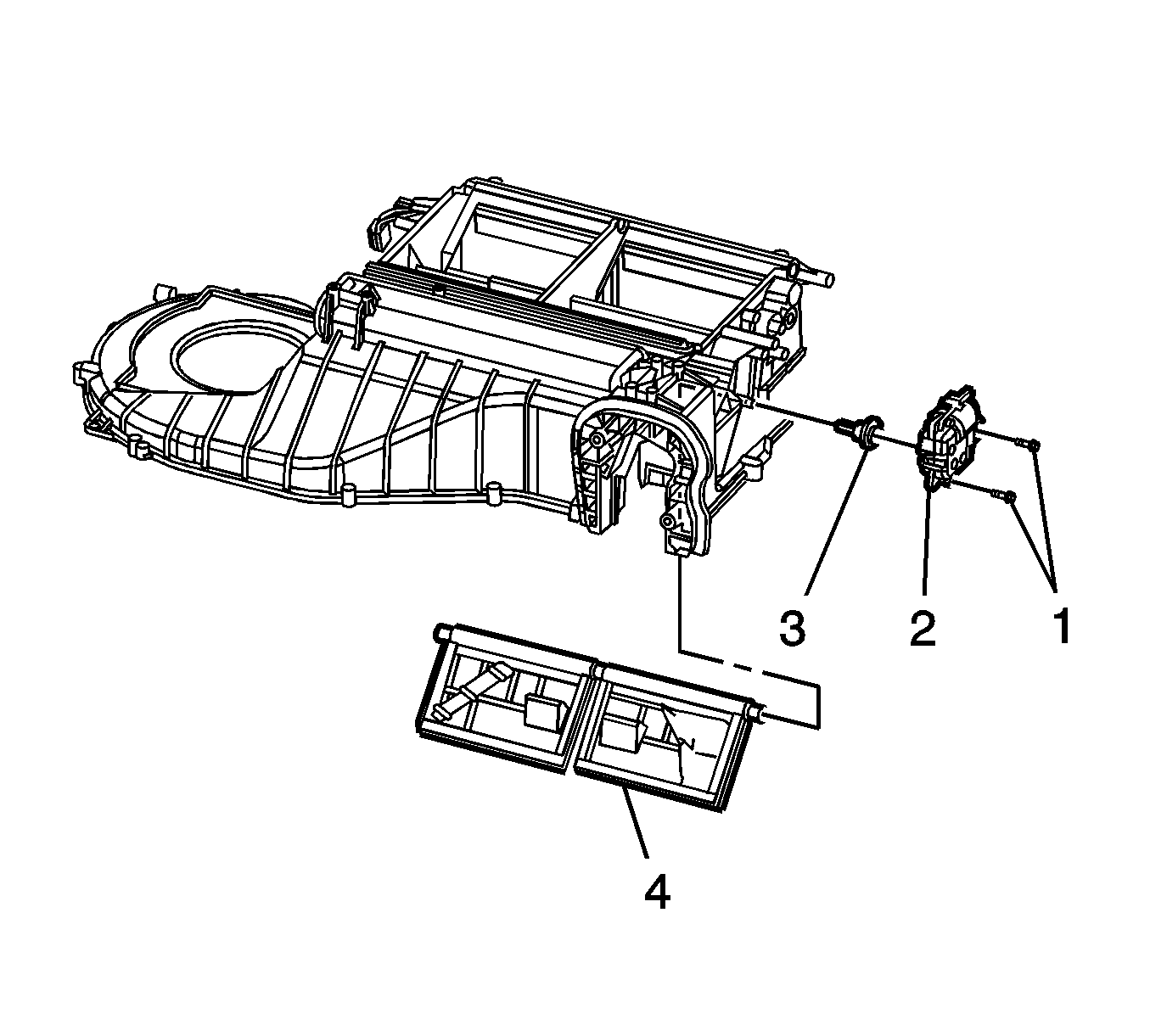 3
2
1
4