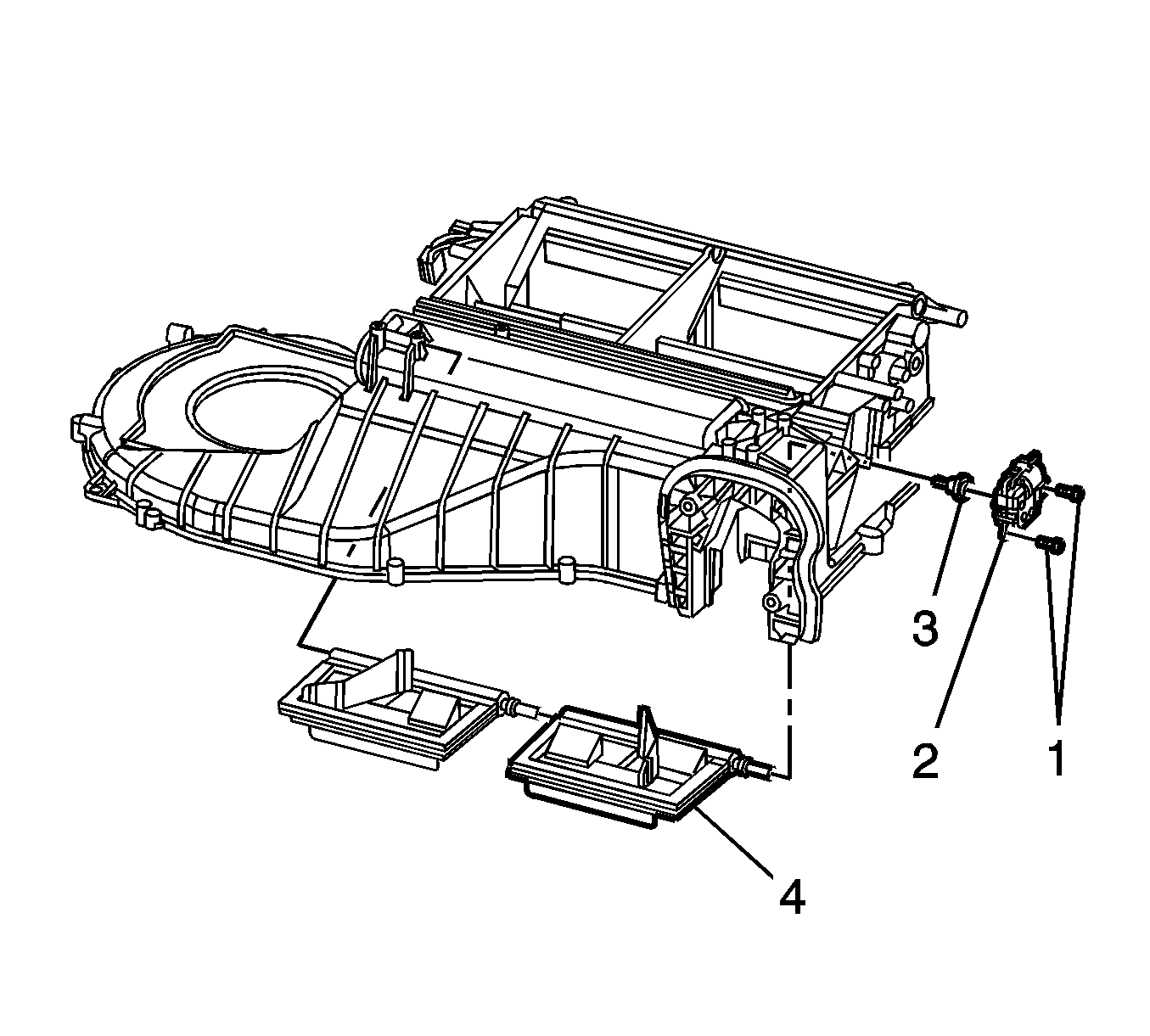 3
2
1
4