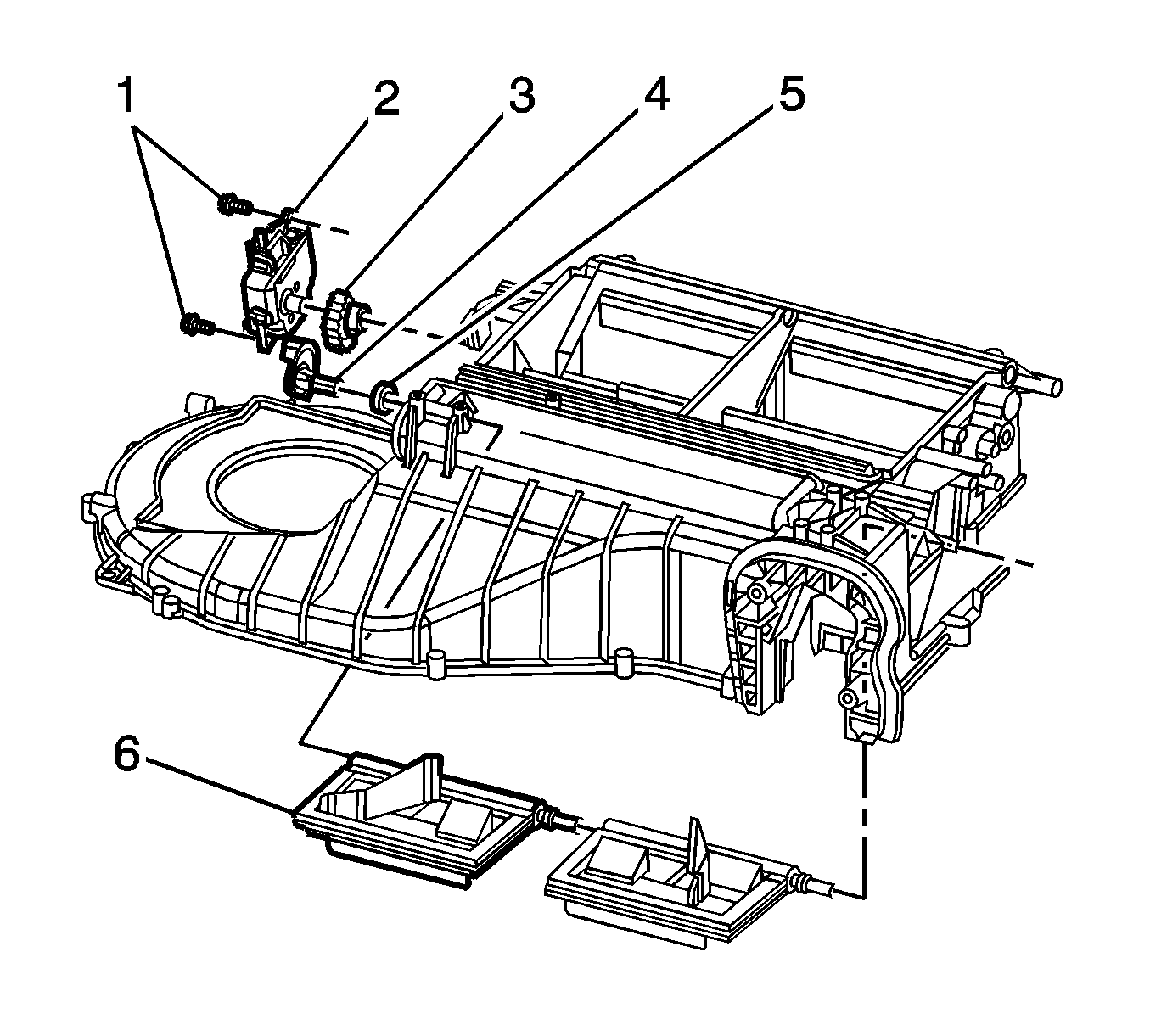 1
2
3
4
5
6