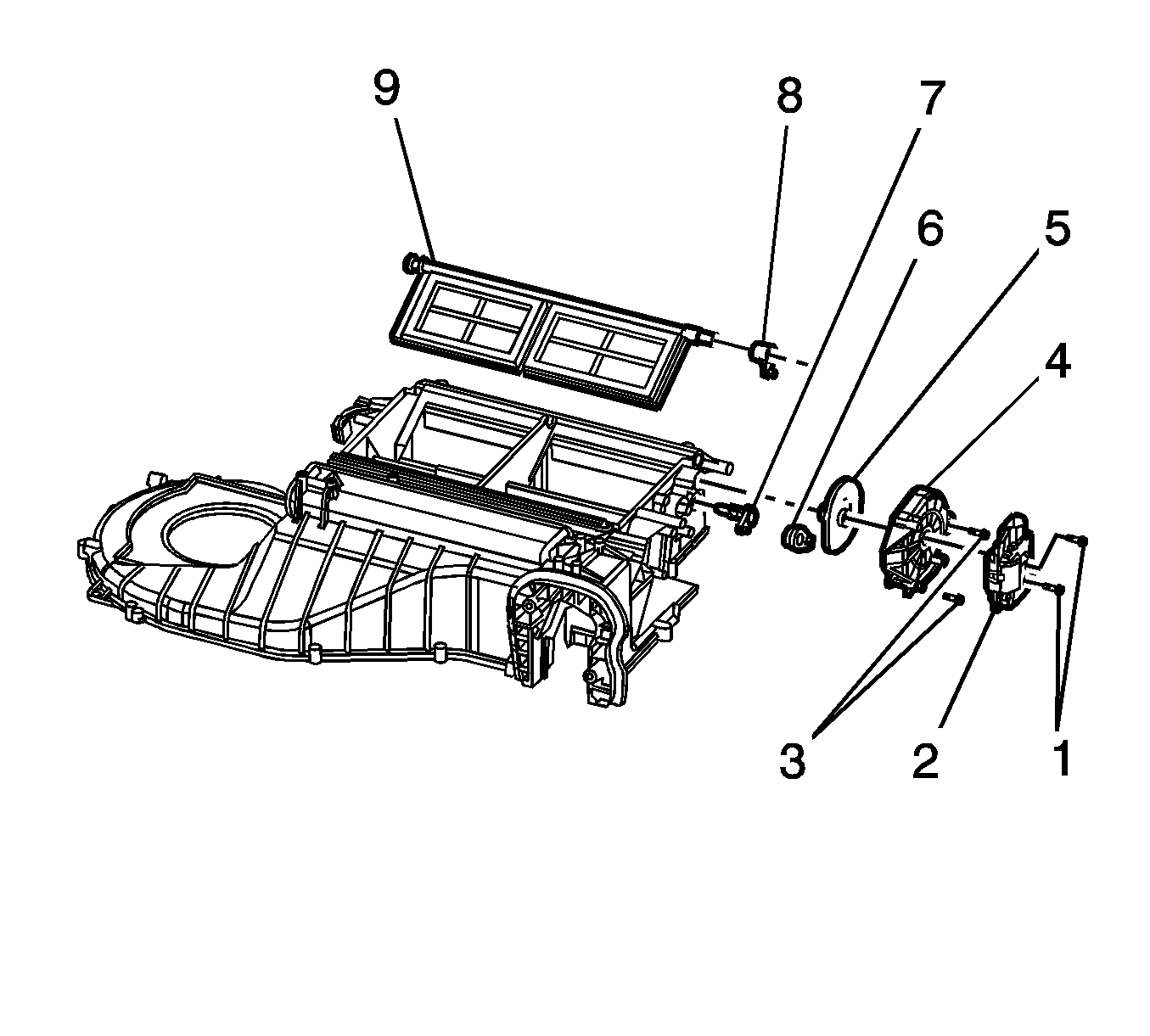 9
8
7
6
5
4
3
2
1