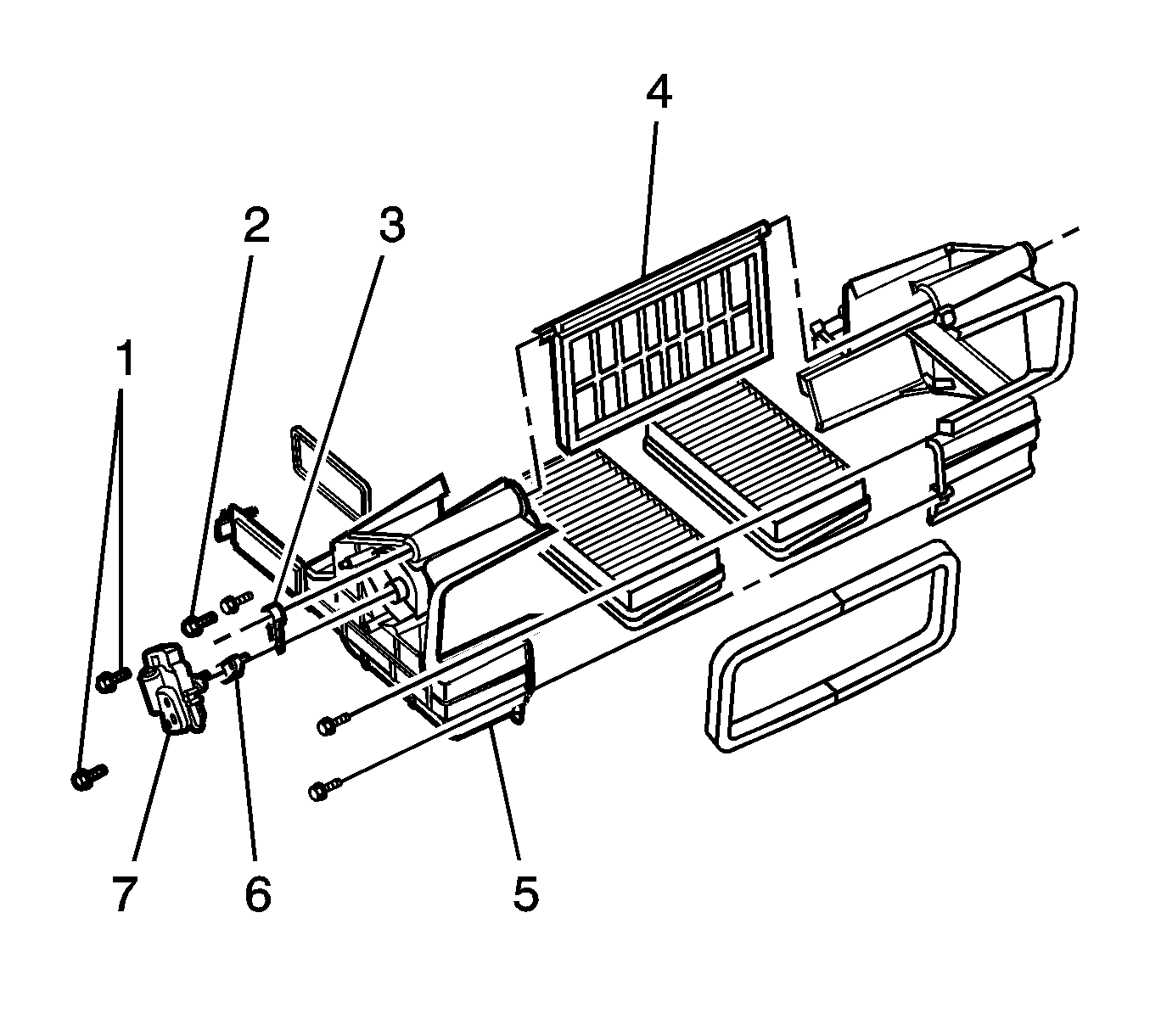 4
2
3
1
7
6
5