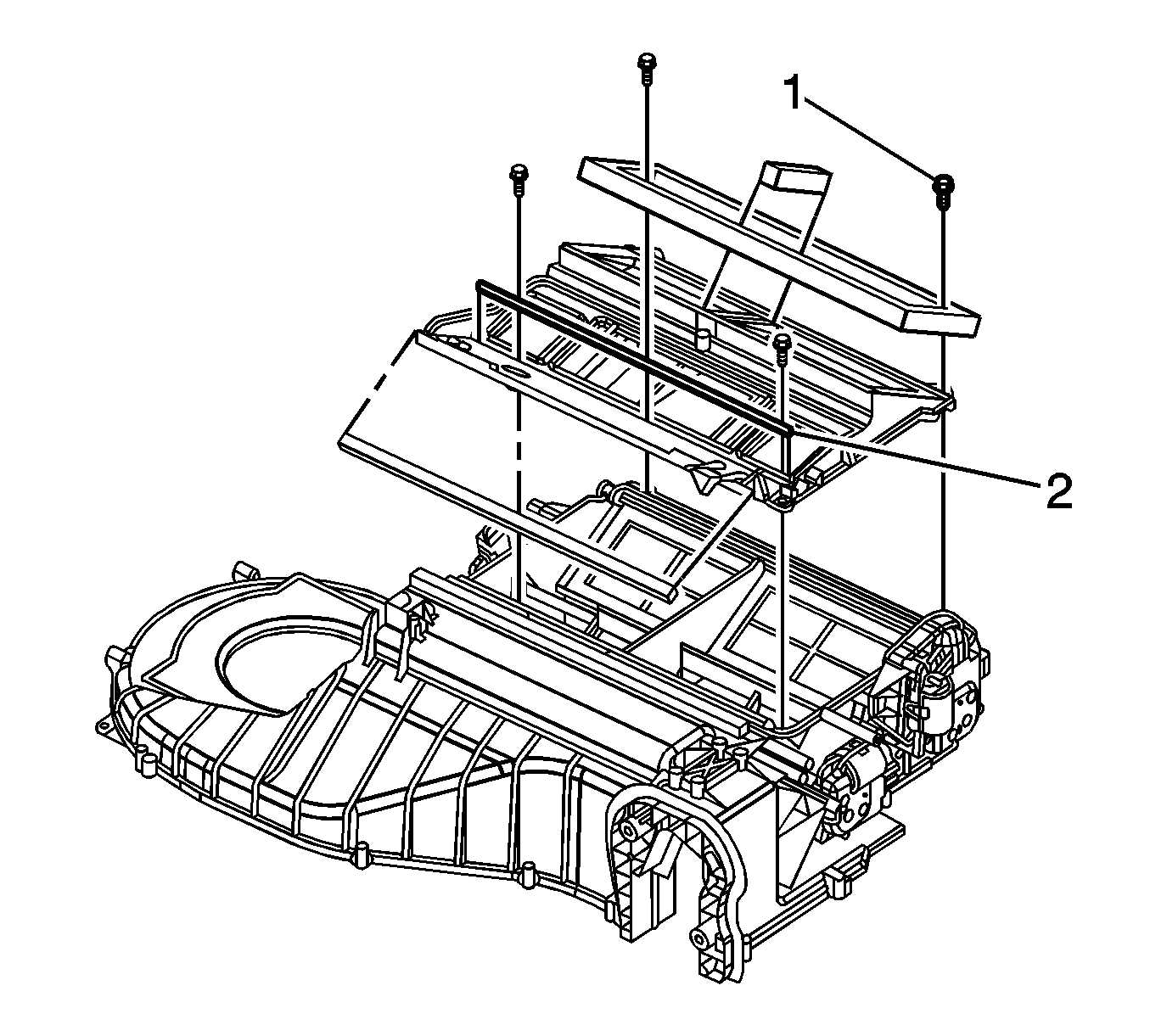 1

2