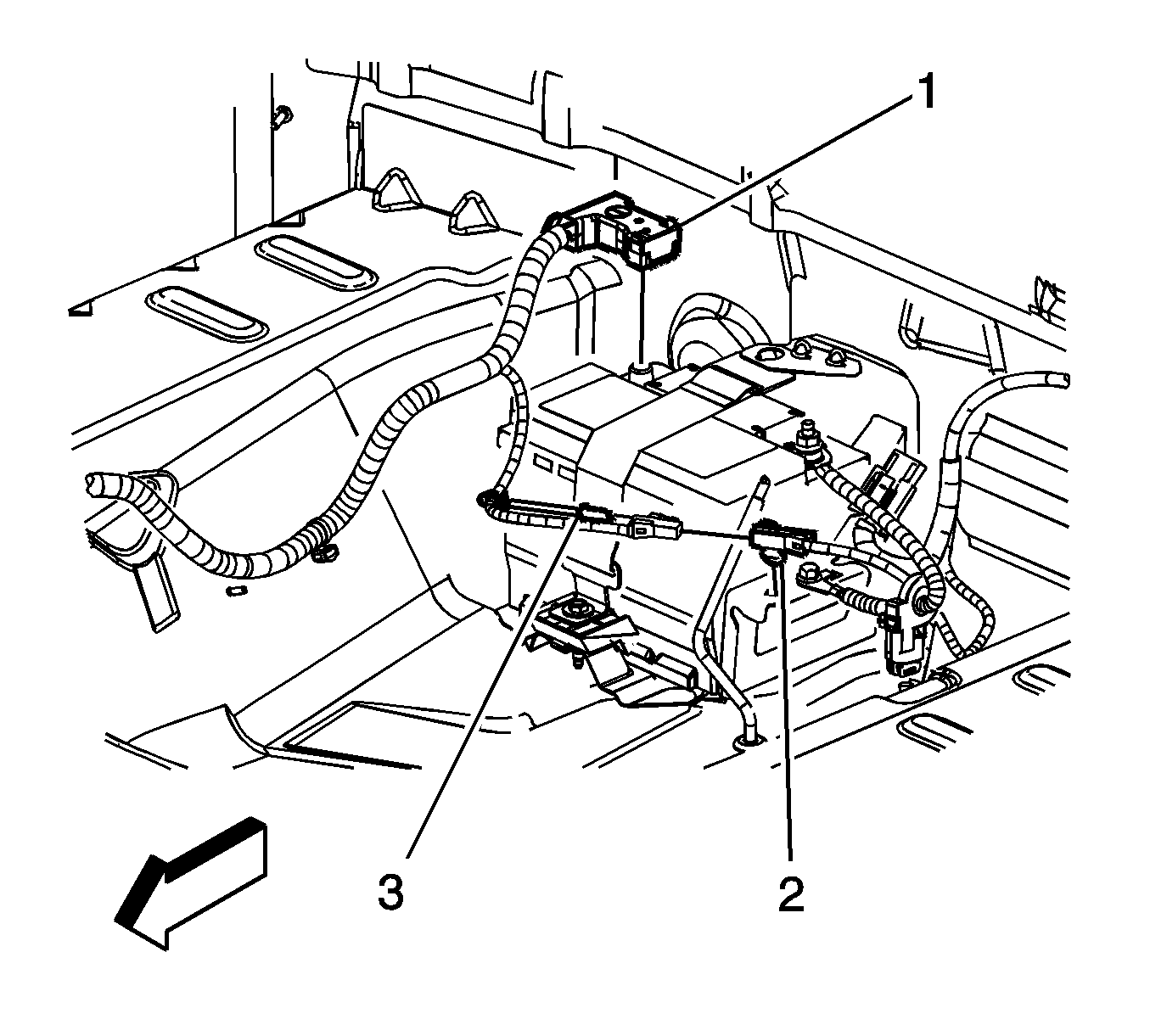 1
3
2