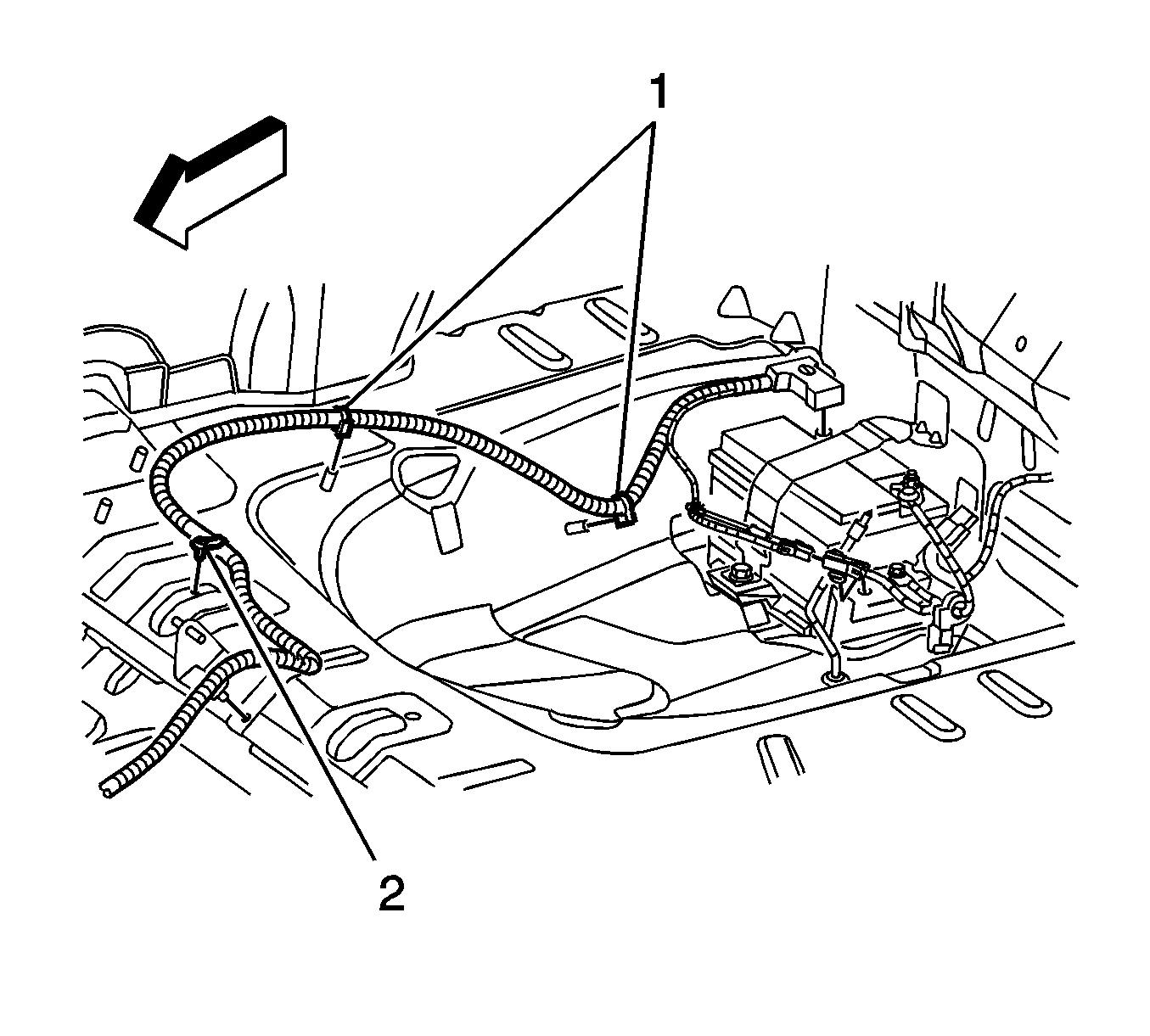 1

2