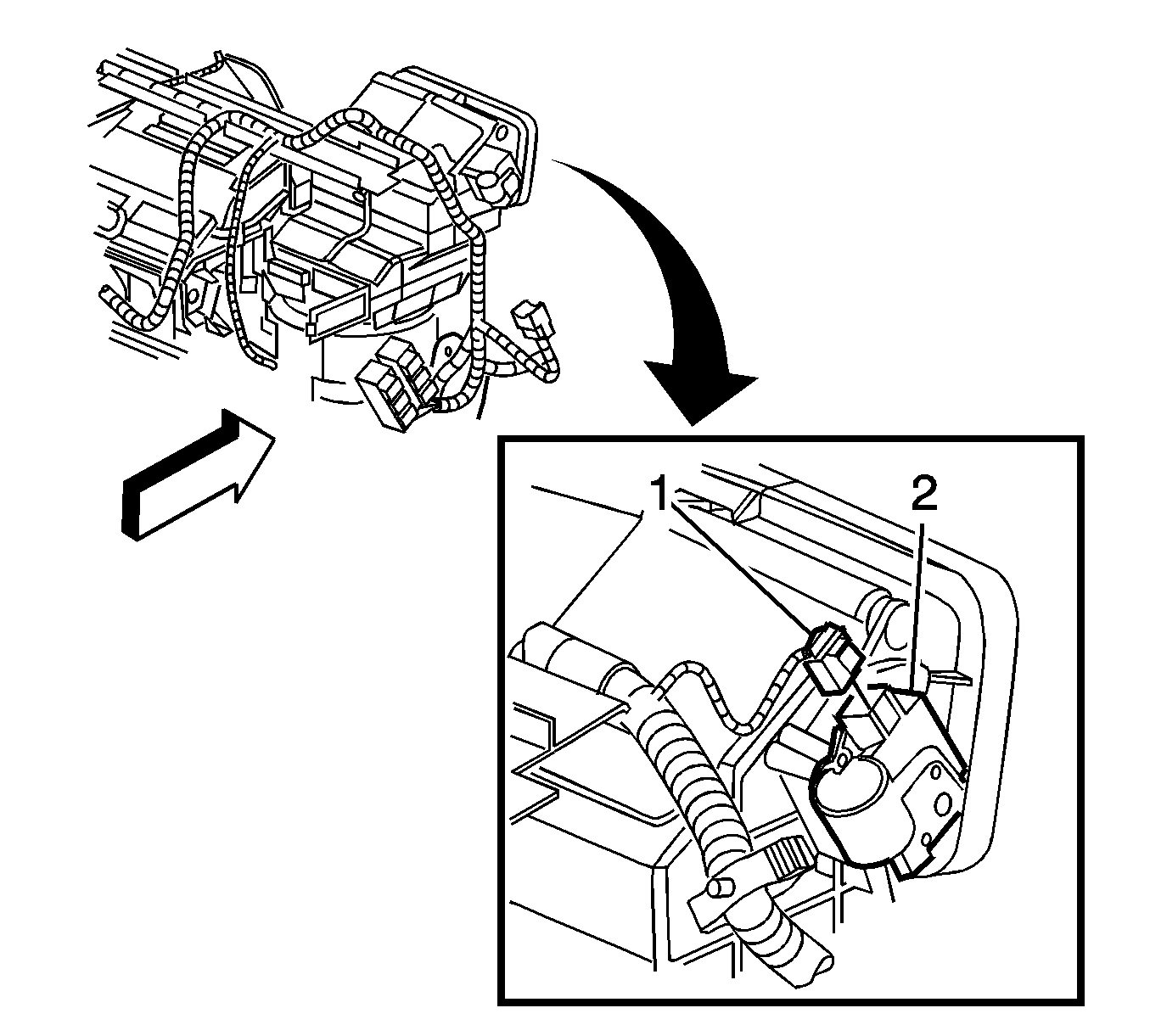 1
2