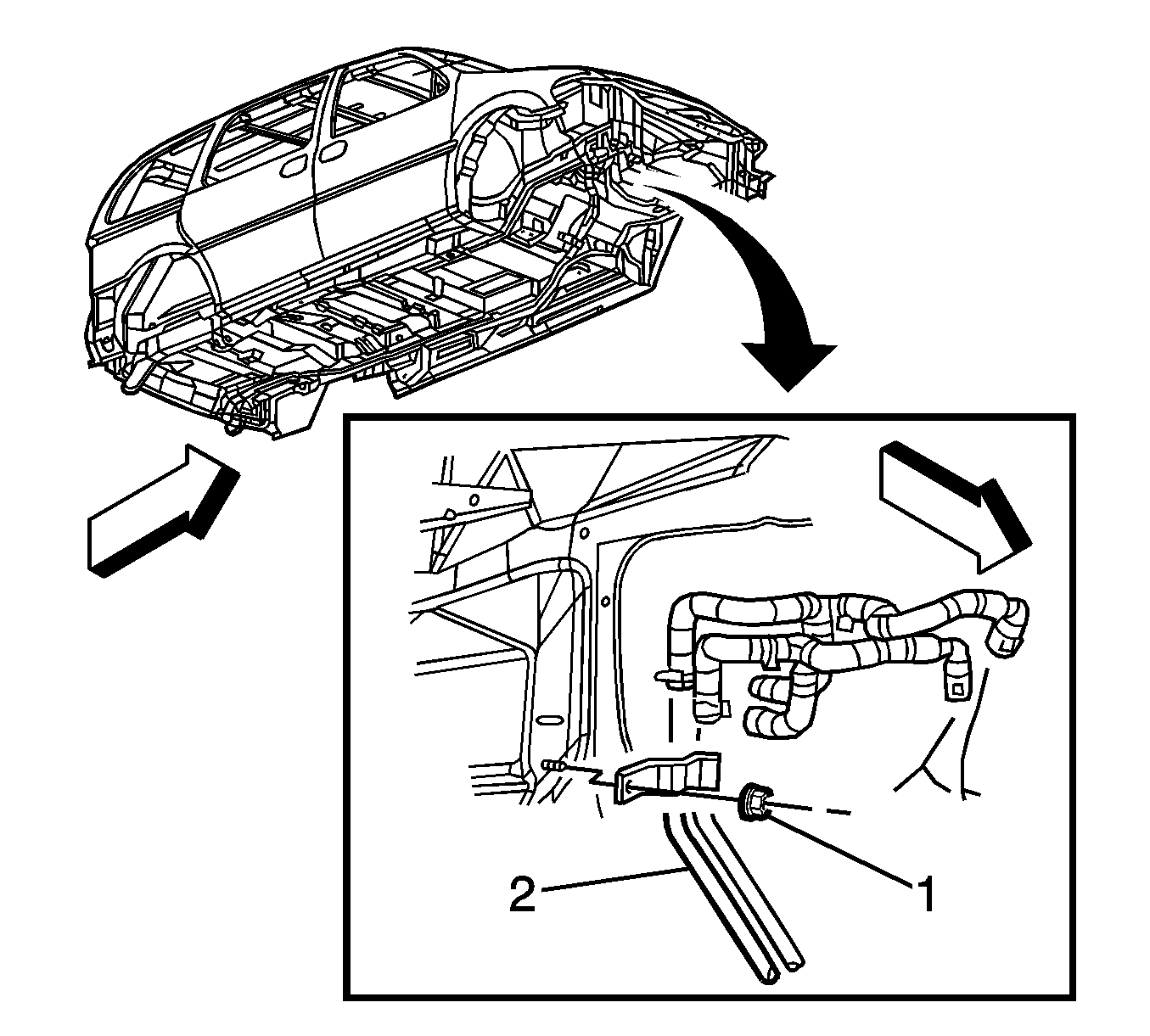 2
1