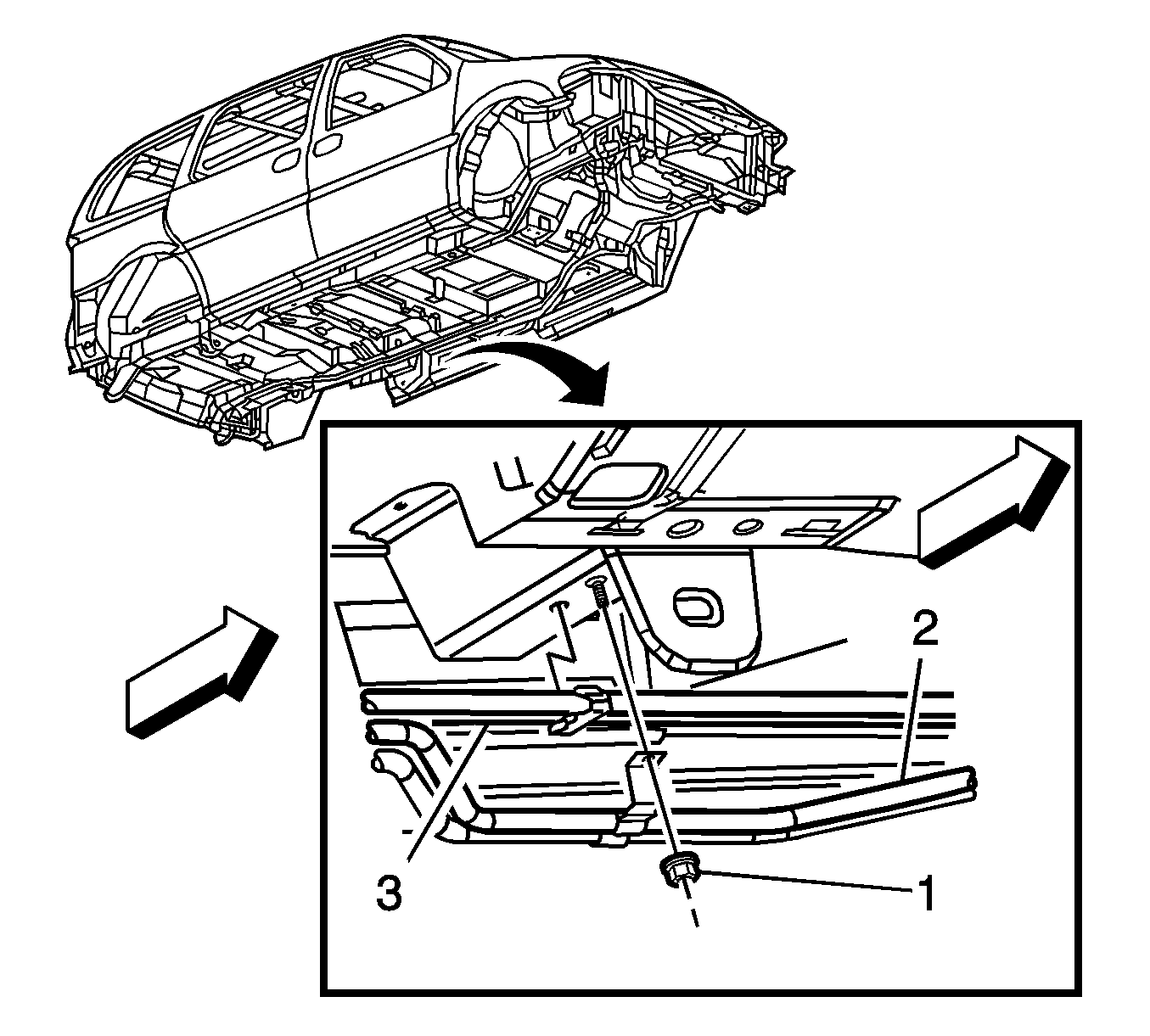 2
3
1