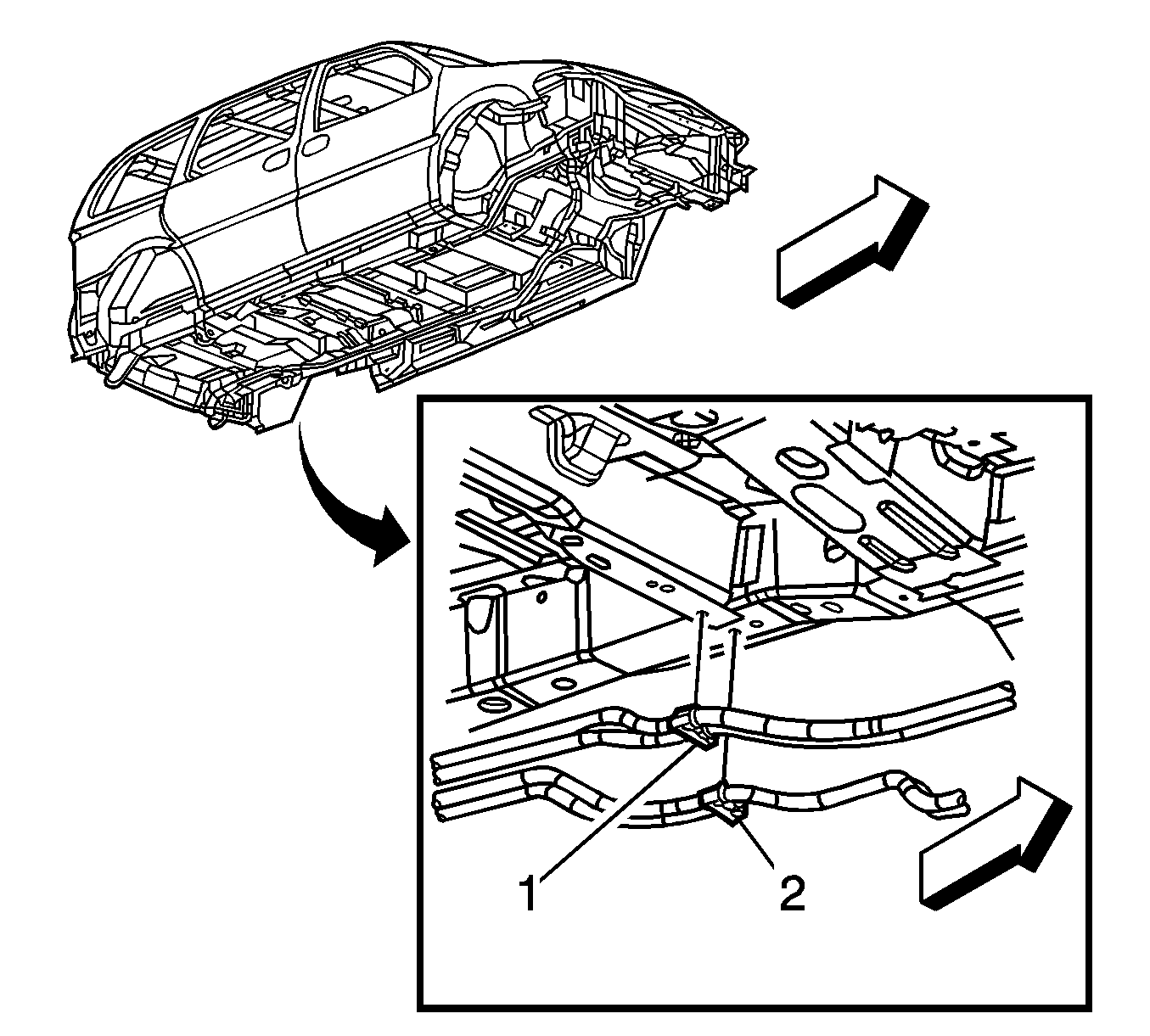 1
2