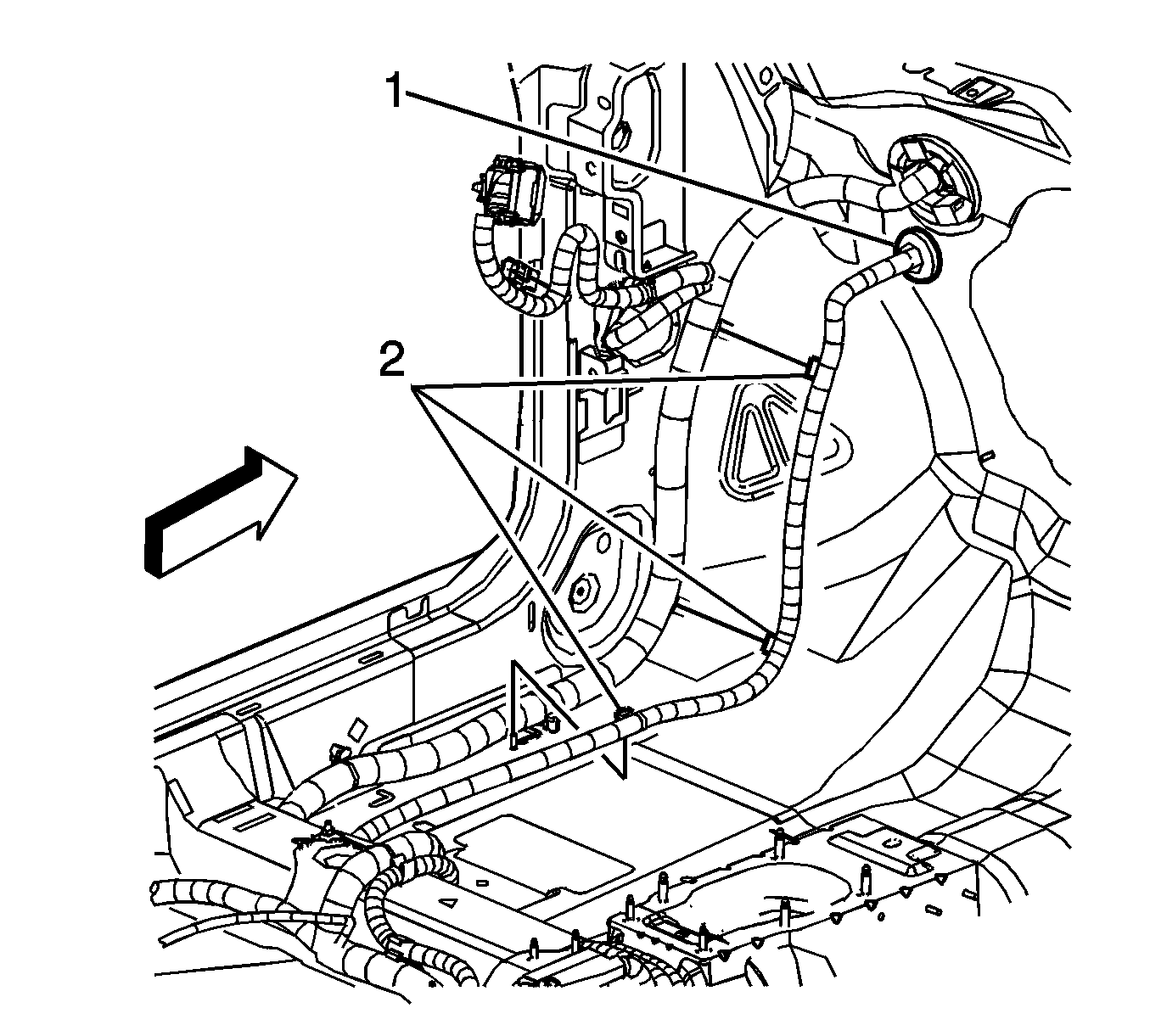 1

2