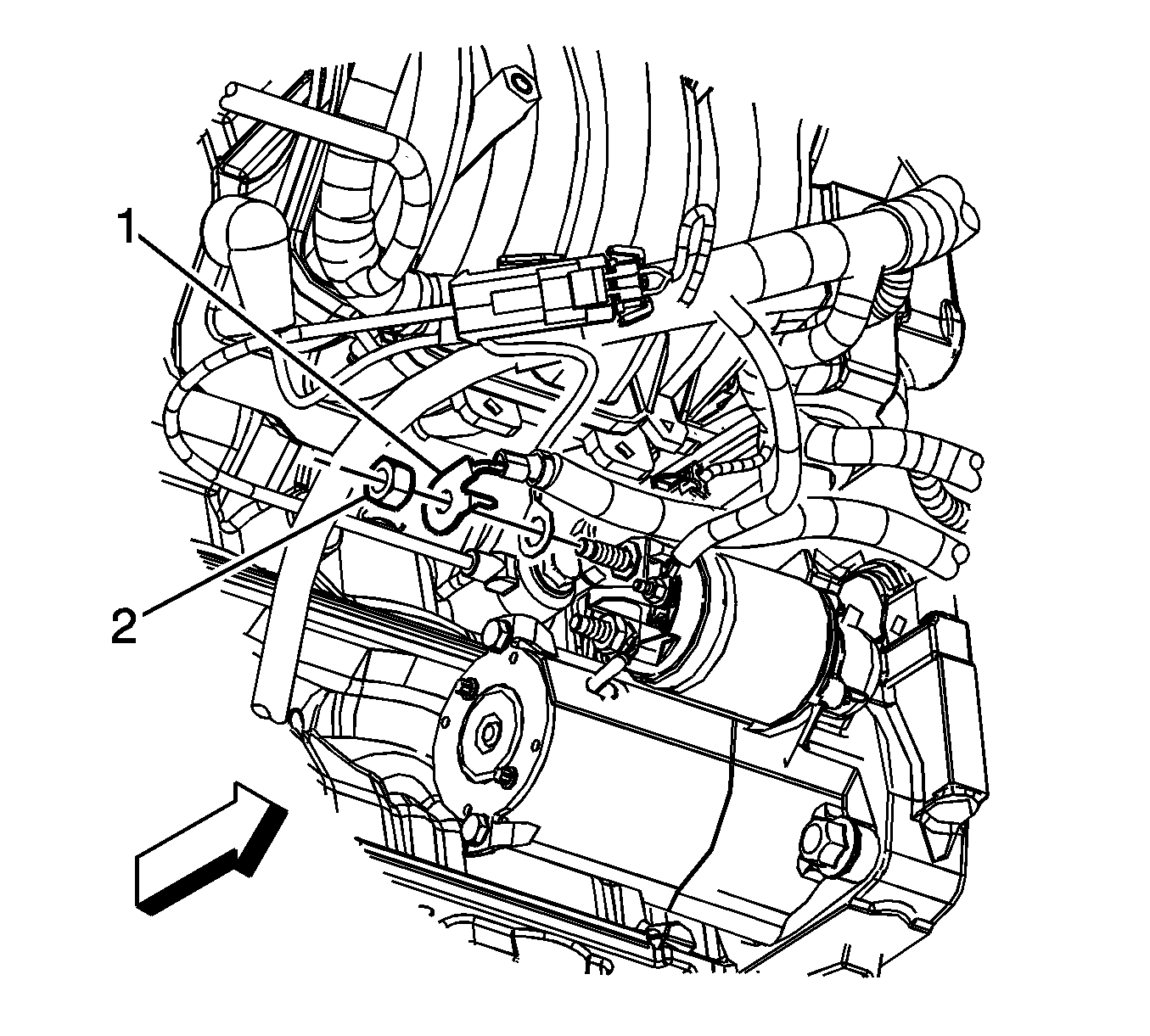 1
2