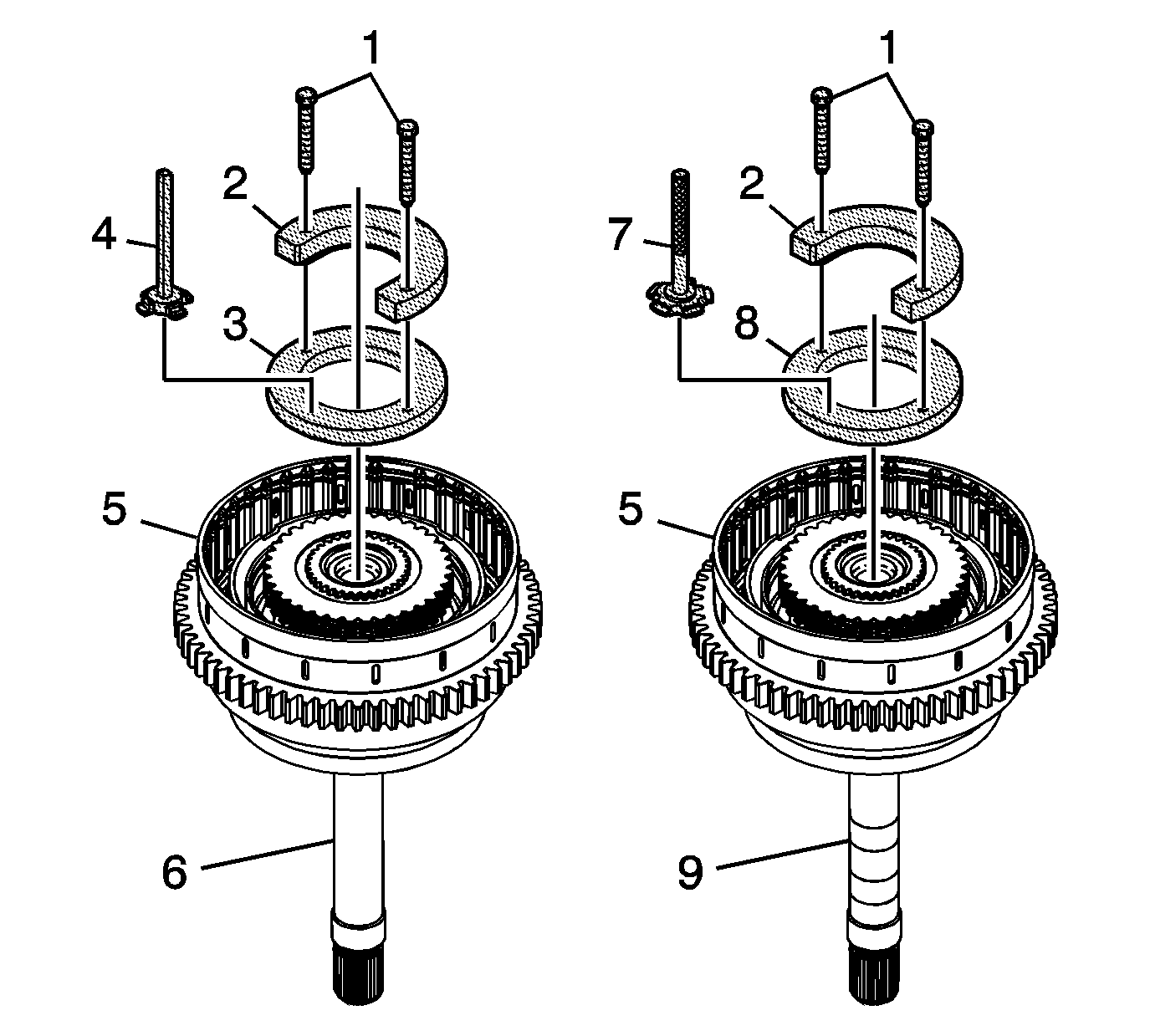 1
2
4
3
5
6

1
2
7
8
5
9