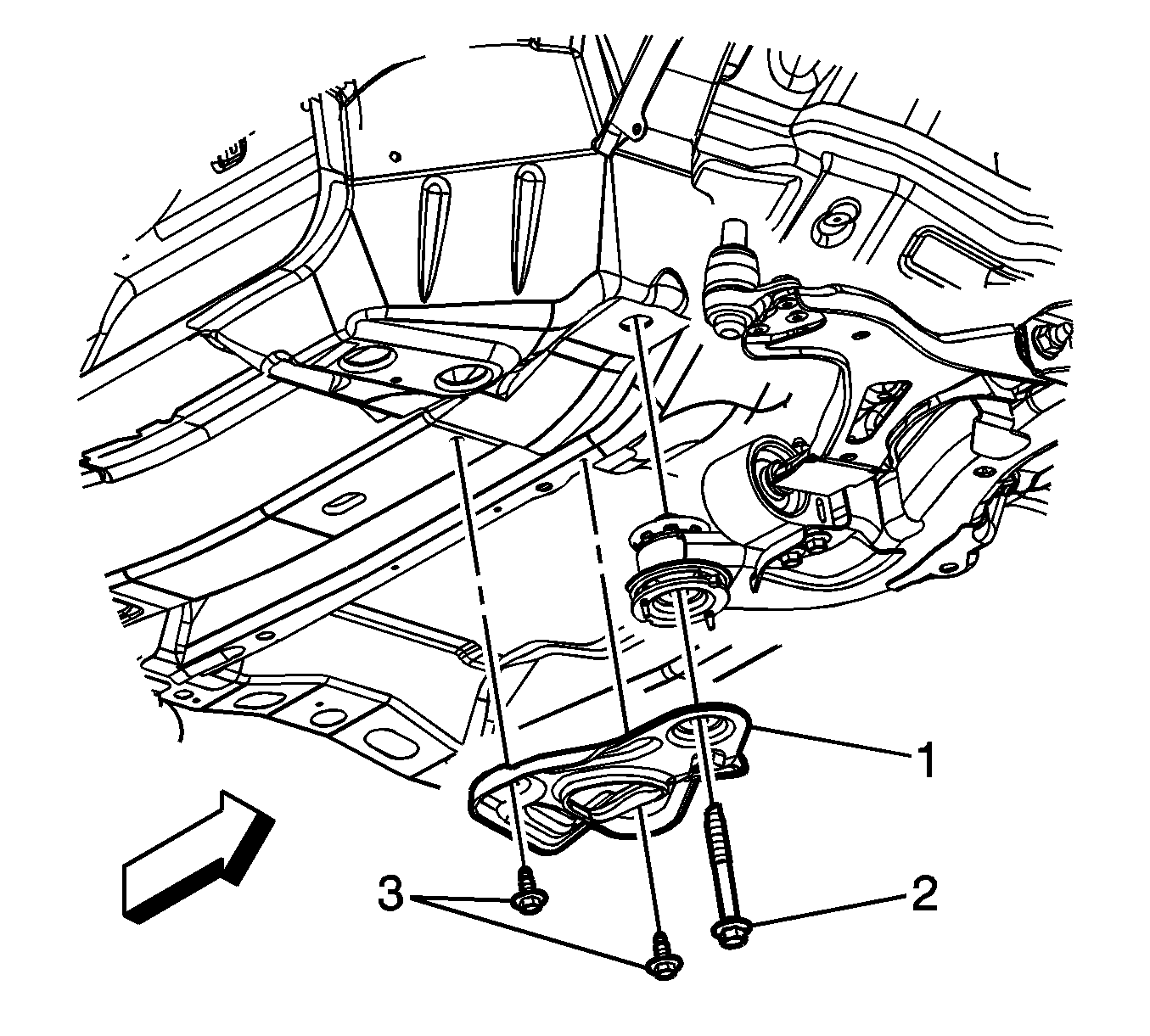 1
3
2