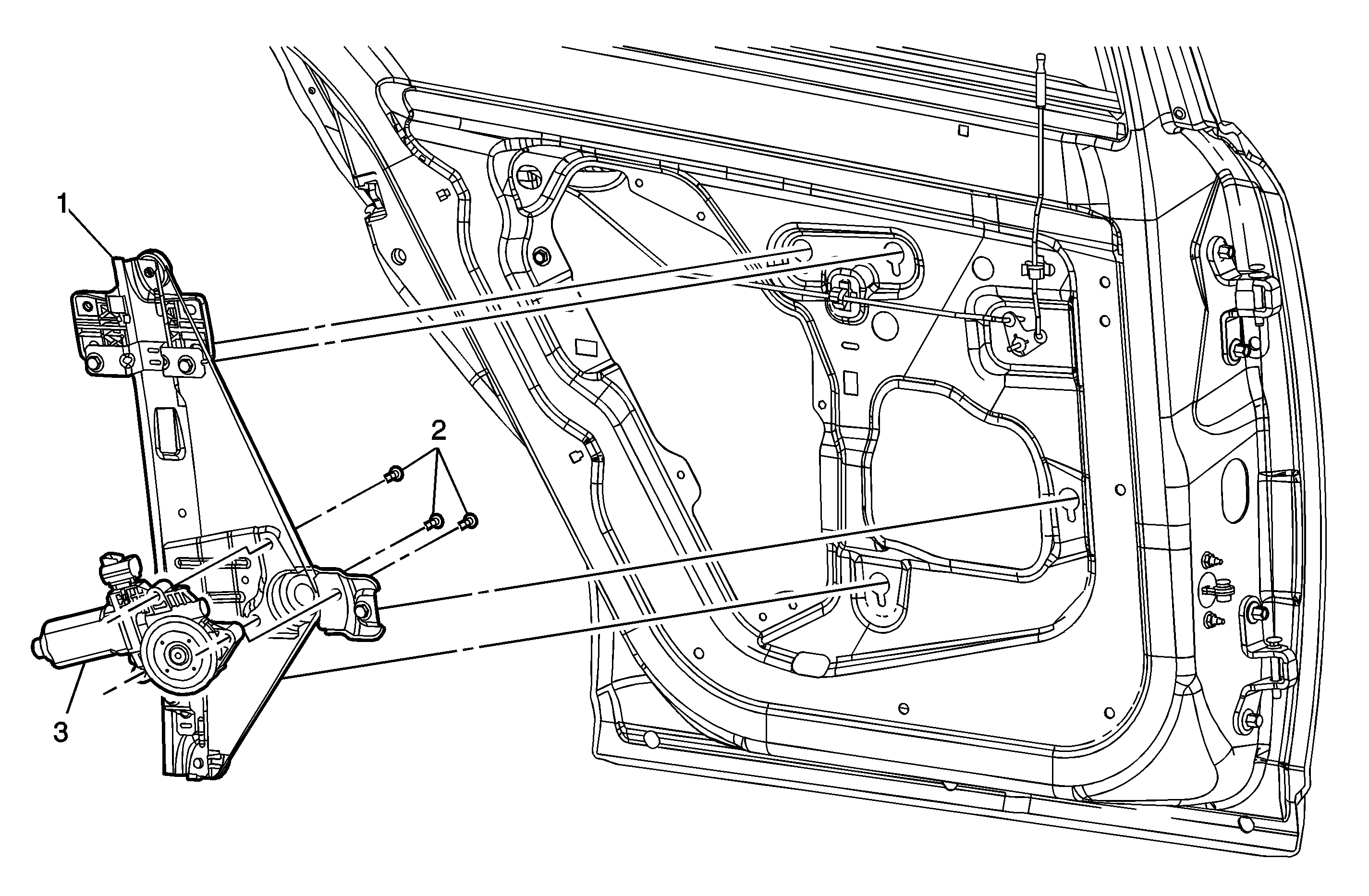 1
2
3