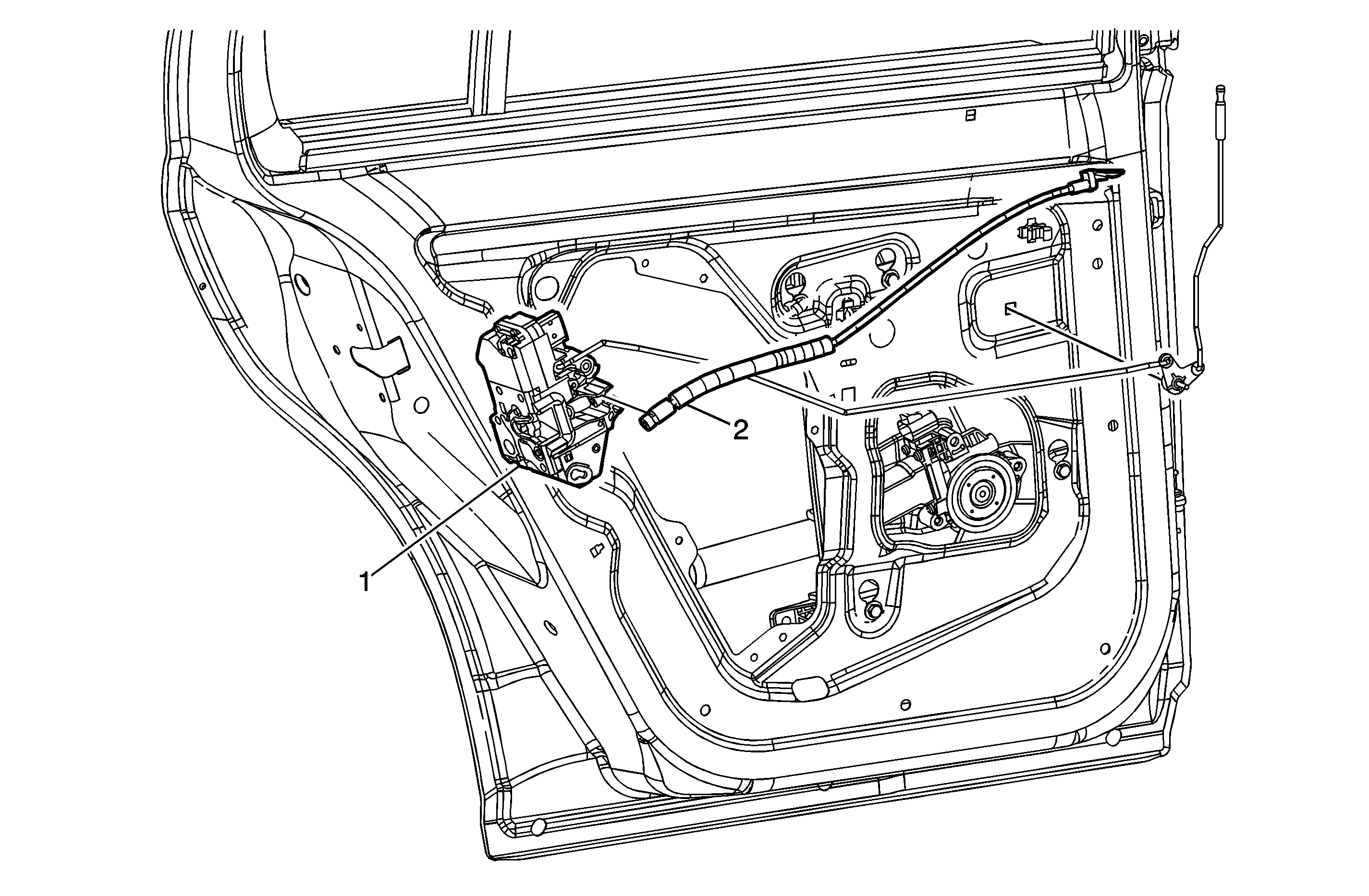 2

1