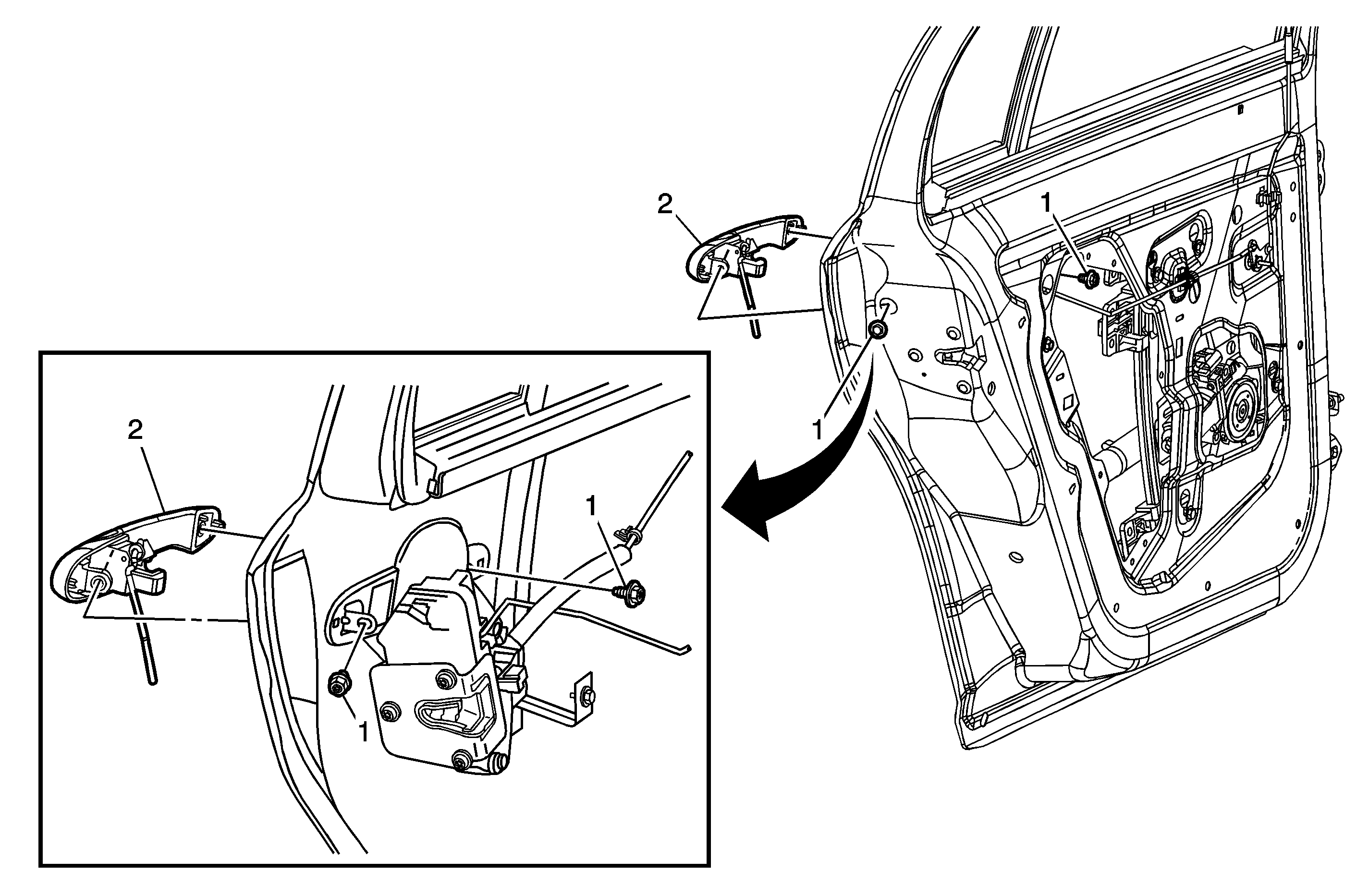 2
1
1
2
1
1