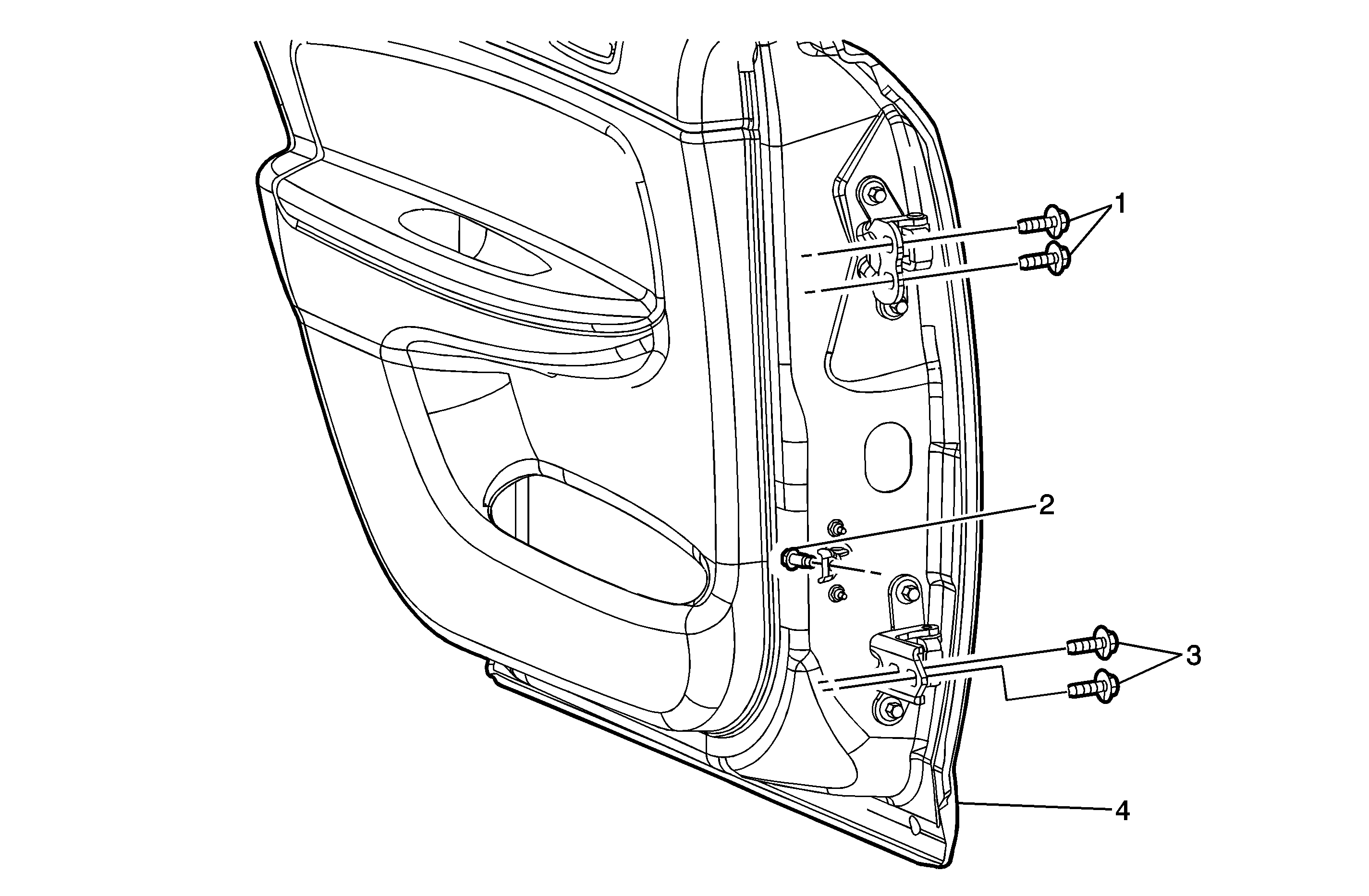 1
2
3
4