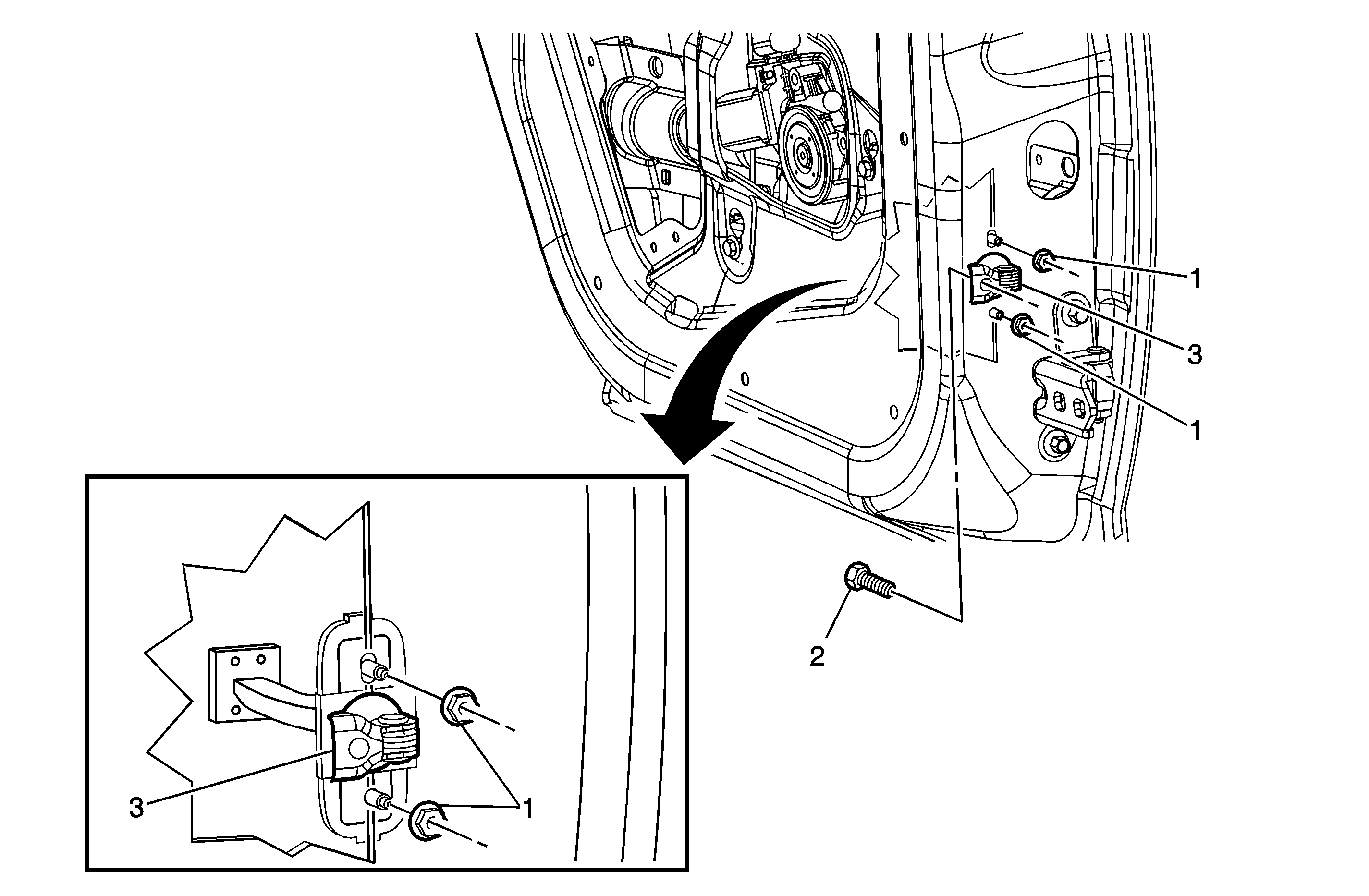 1
3
1
2
3
1