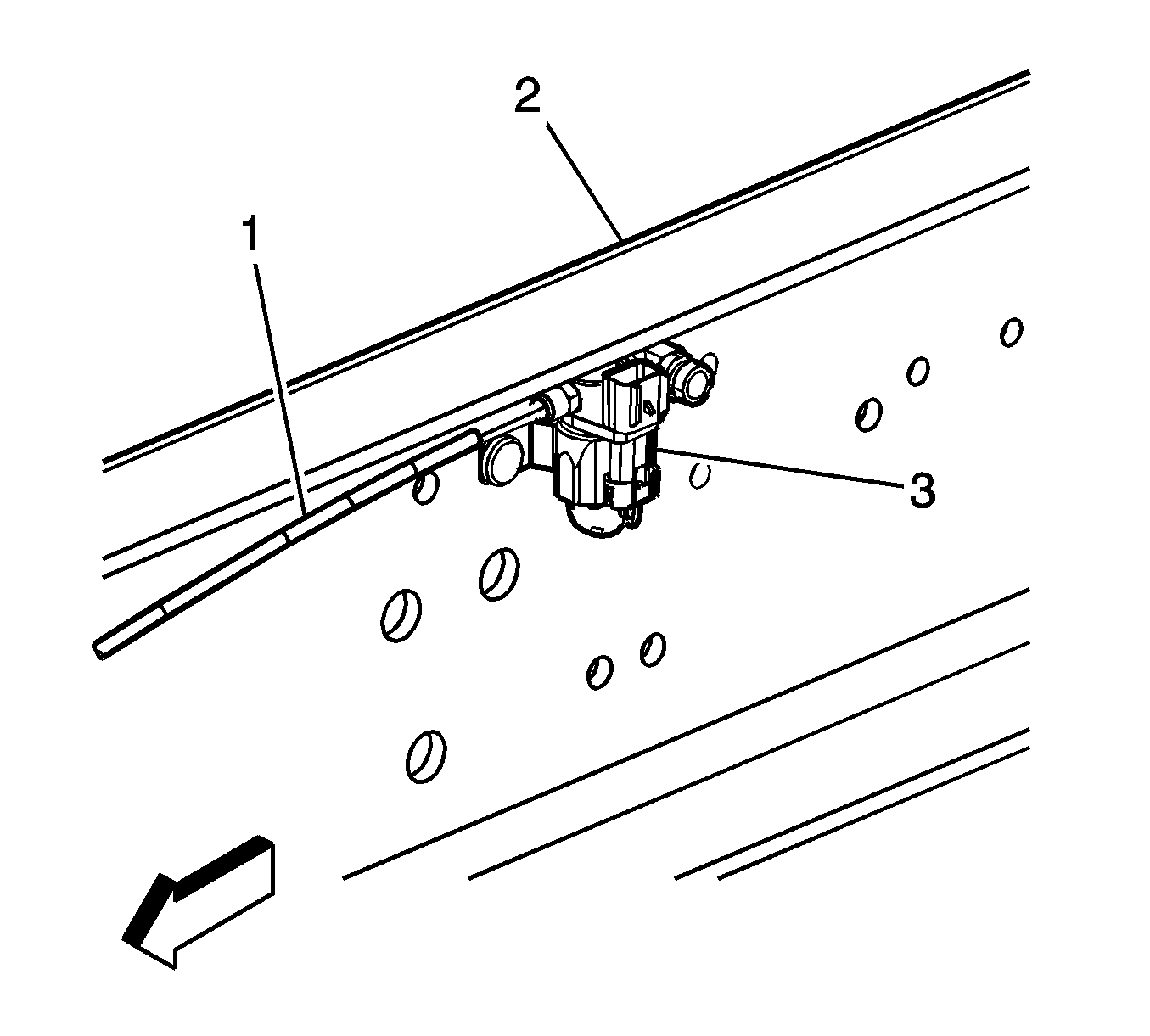 2
1
3