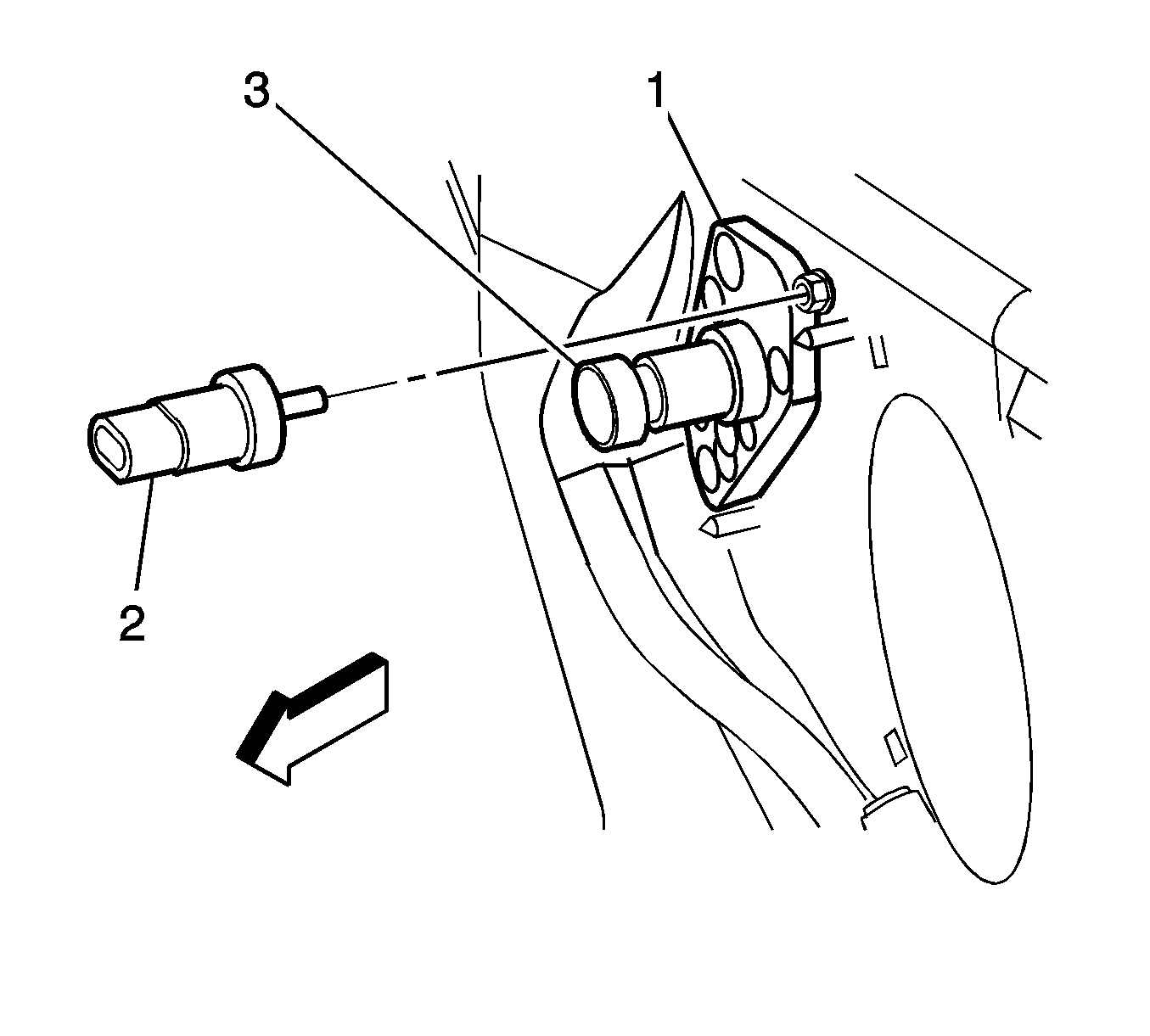 3
1
2