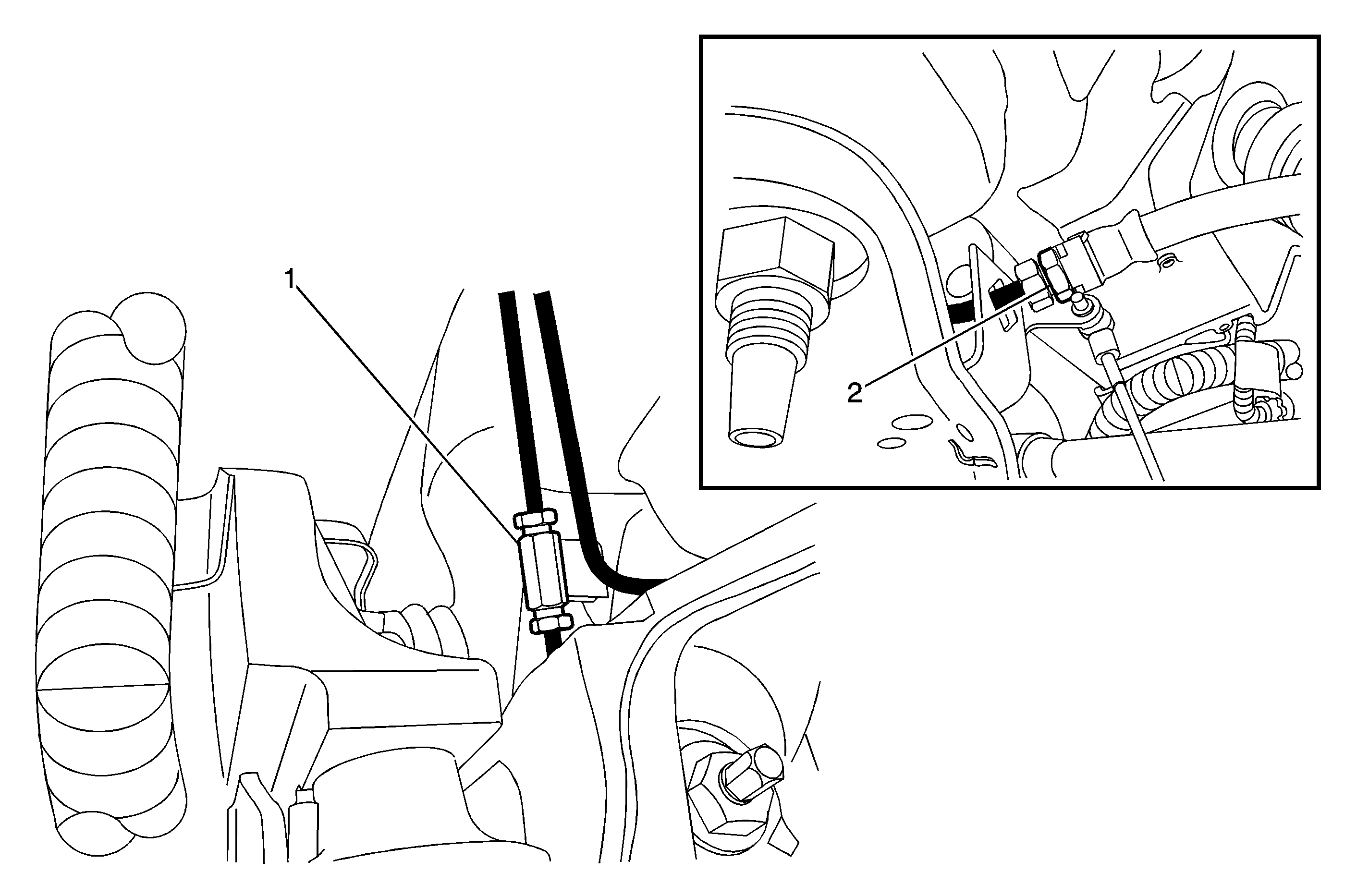 1

2