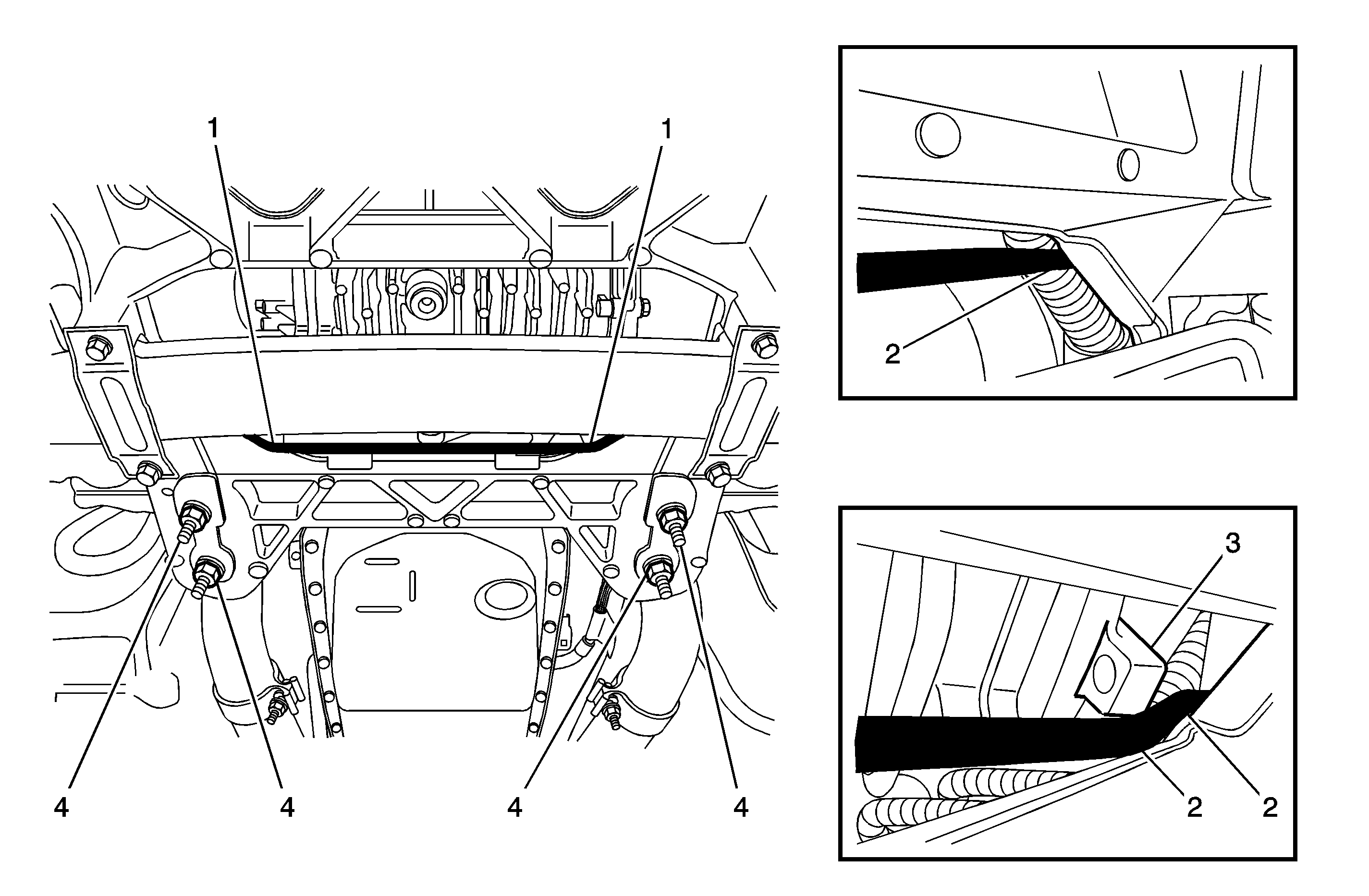 1
1
4
4
4
4
2
3
2
2