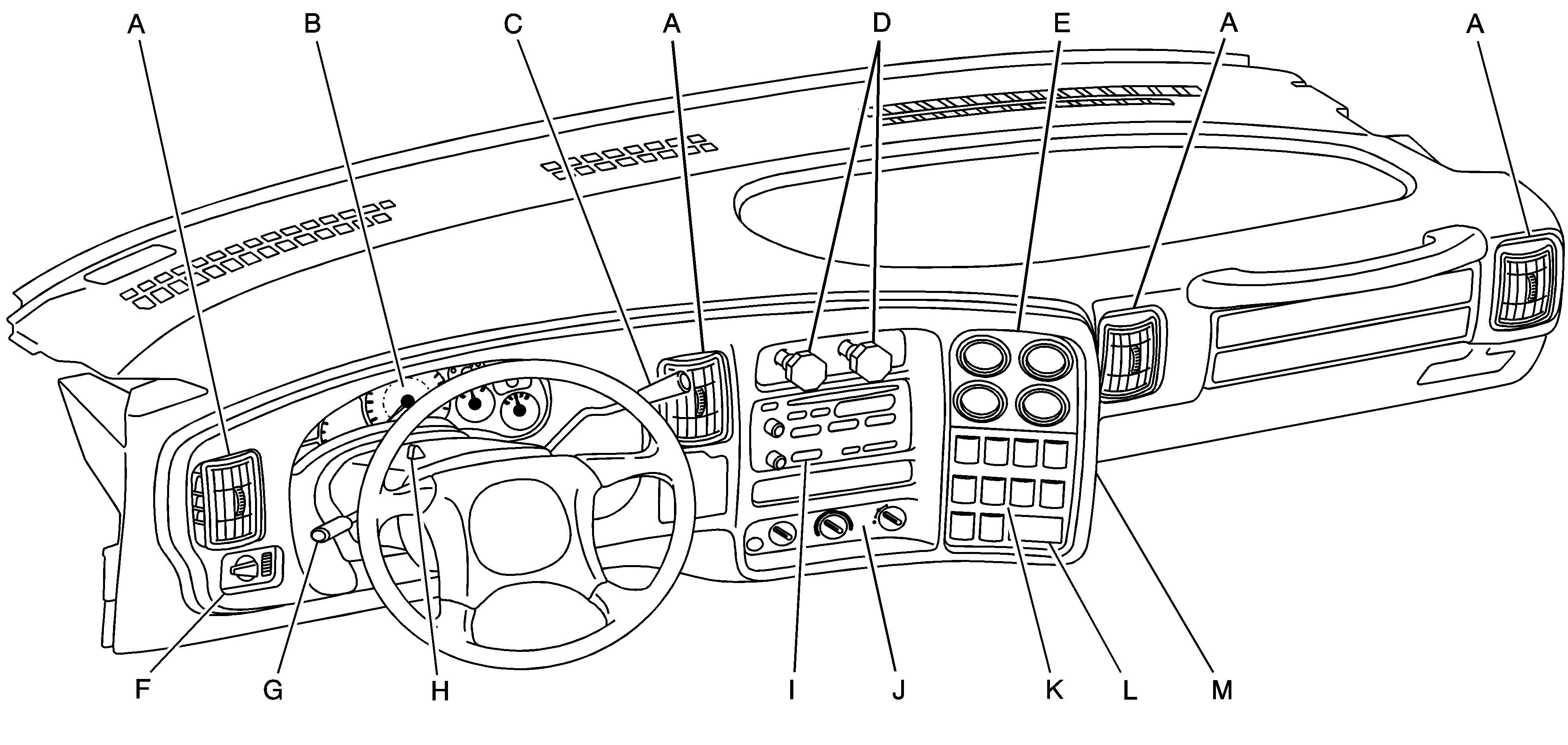 A B C A D E A A

F G H I J K L M